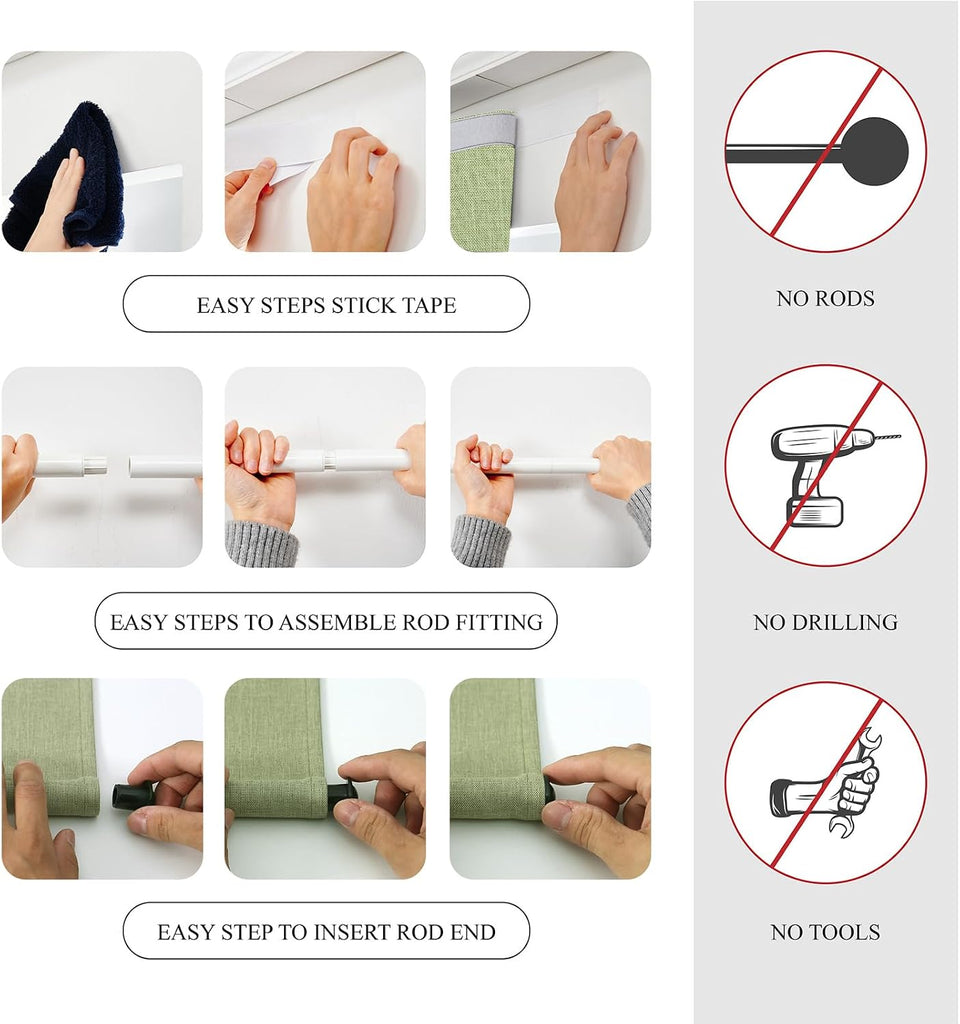 EASY STEPS STICK TAPE

EASY STEPS TO ASSEMBLE ROD FITTING

EASY STEP TO INSERT ROD END

NO RODS

NO DRILLING

NO TOOLS