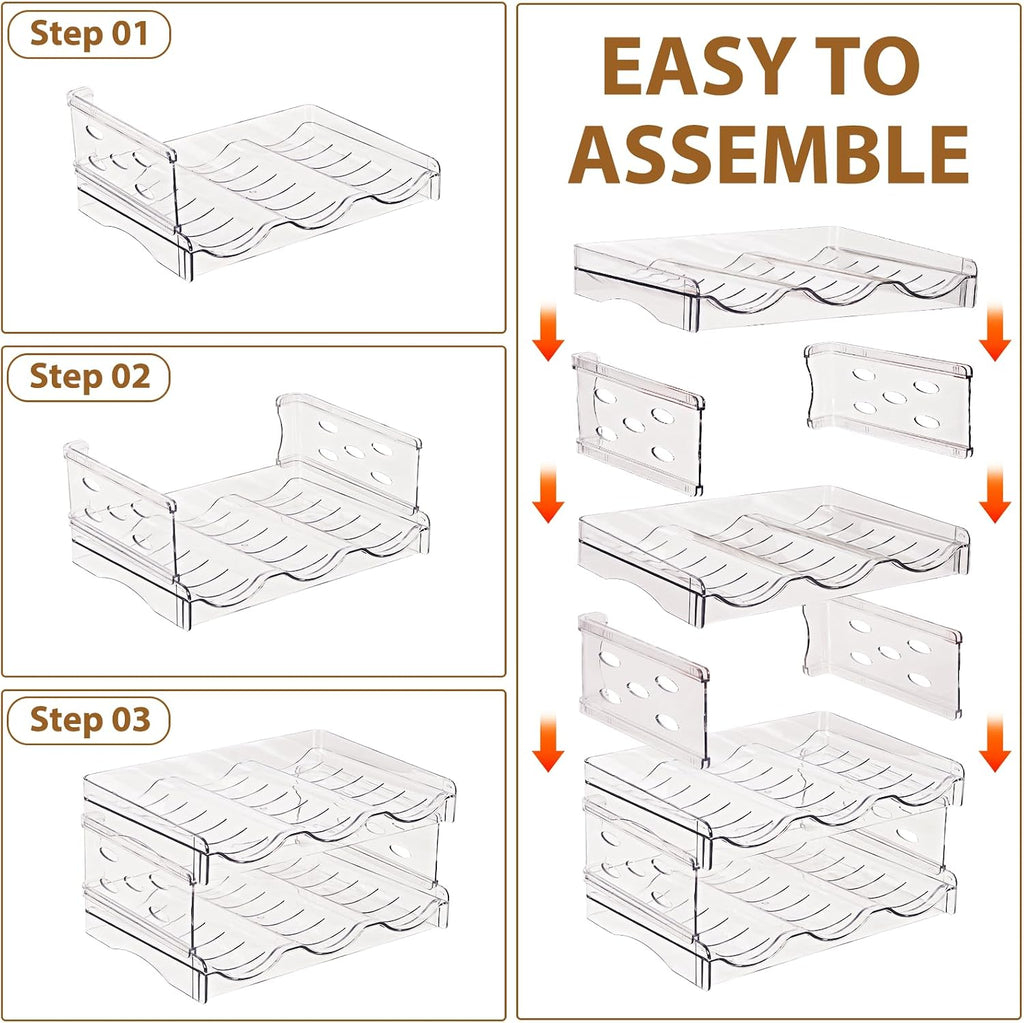 Step 01

Step 02

Step 03

EASY TO ASSEMBLE