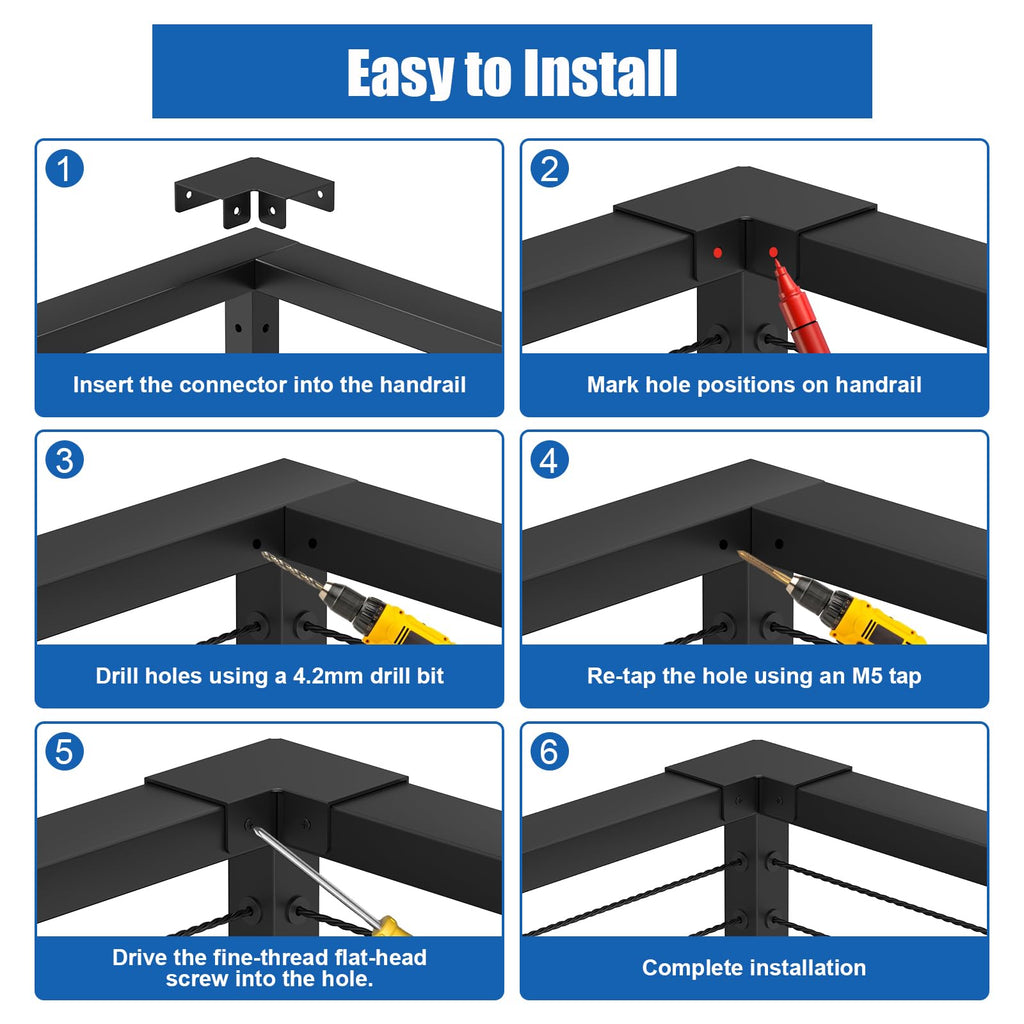 Easy to Install

1

Insert the connector into the handrail

2

Mark hole positions on handrail

3

Drill holes using a 4.2mm drill bit

4

Re-tap the hole using an M5 tap

5

Drive the fine-thread flat-head screw into the hole.

6

Complete installation