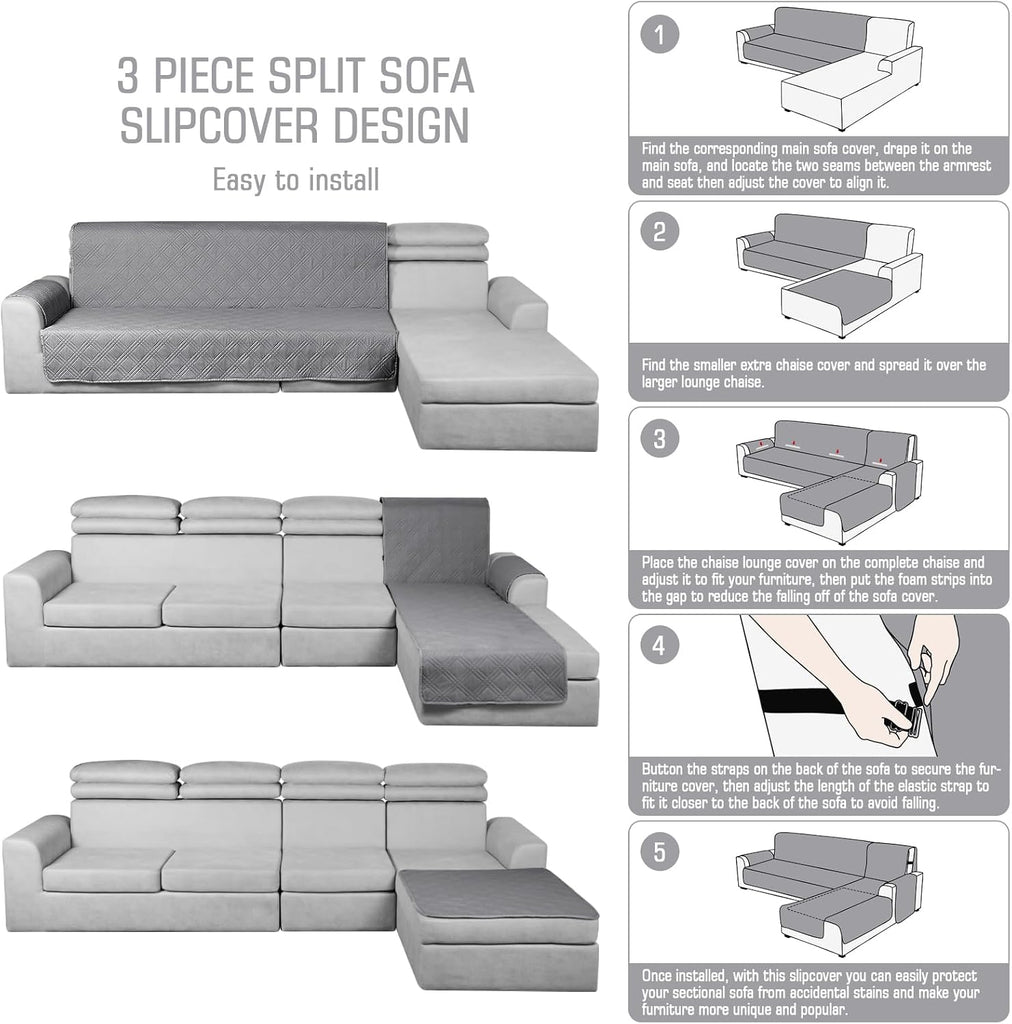 3 PIECE SPLIT SOFA SLIPCOVER DESIGN

Easy to install

1

Find the corresponding main sofa cover, drape it on the main sofa, and locate the two seams between the armrest and seat then adjust the cover to align it.

2

Find the smaller extra chaise cover and spread it over the larger lounge chaise.

3

Place the chaise lounge cover on the complete chaise and adjust it to fit your furniture, then put the foam strips into the gap to reduce the falling off of the sofa cover.

4

Button the straps on the back of the sofa to secure the furniture cover, then adjust the length of the elastic strap to fit it closer to the back of the sofa to avoid falling.

5

Once installed, with this slipcover you can easily protect your sectional sofa from accidental stains and make your furniture more unique and popular.