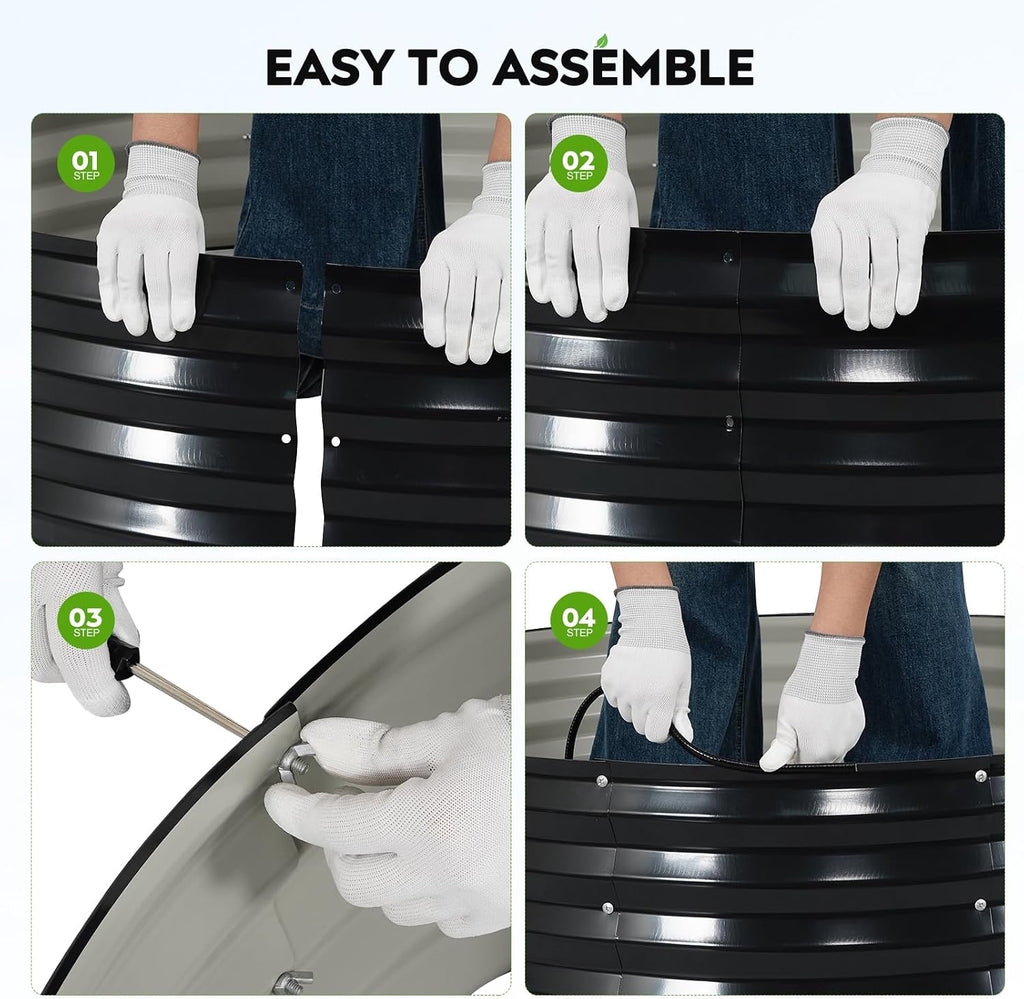 EASY TO ASSEMBLE

01
STEP

02
STEP

03
STEP

04
STEP