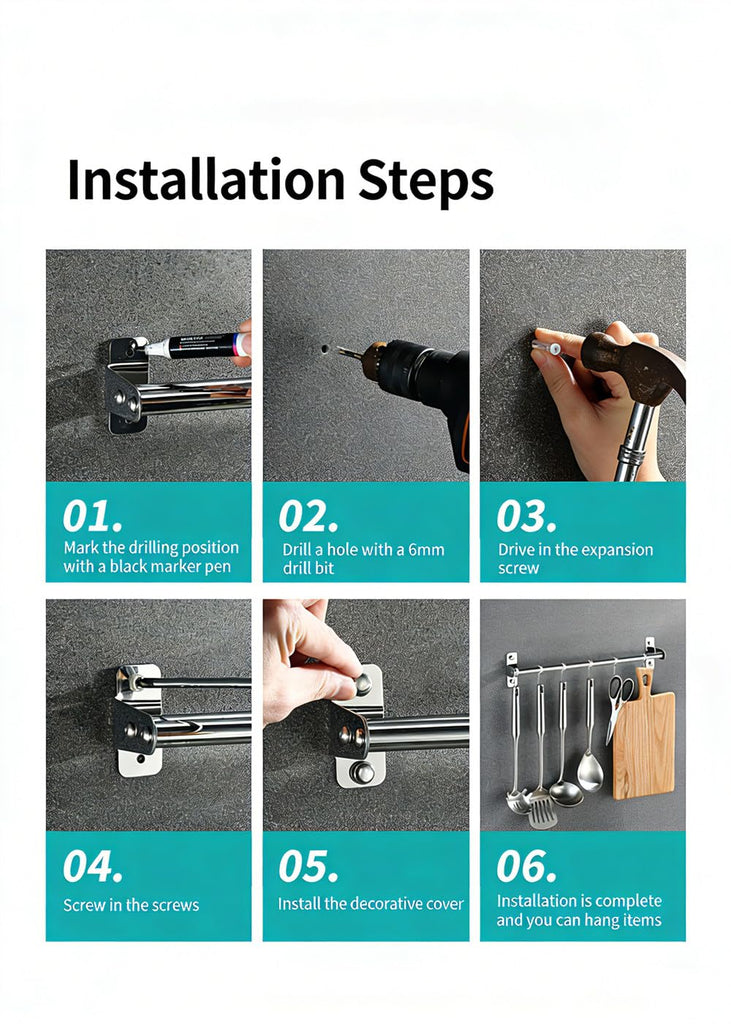 Installation Steps

01.
Mark the drilling position with a black marker pen

02.
Drill a hole with a 6mm drill bit

03.
Drive in the expansion screw

04.
Screw in the screws

05.
Install the decorative cover

06.
Installation is complete and you can hang items