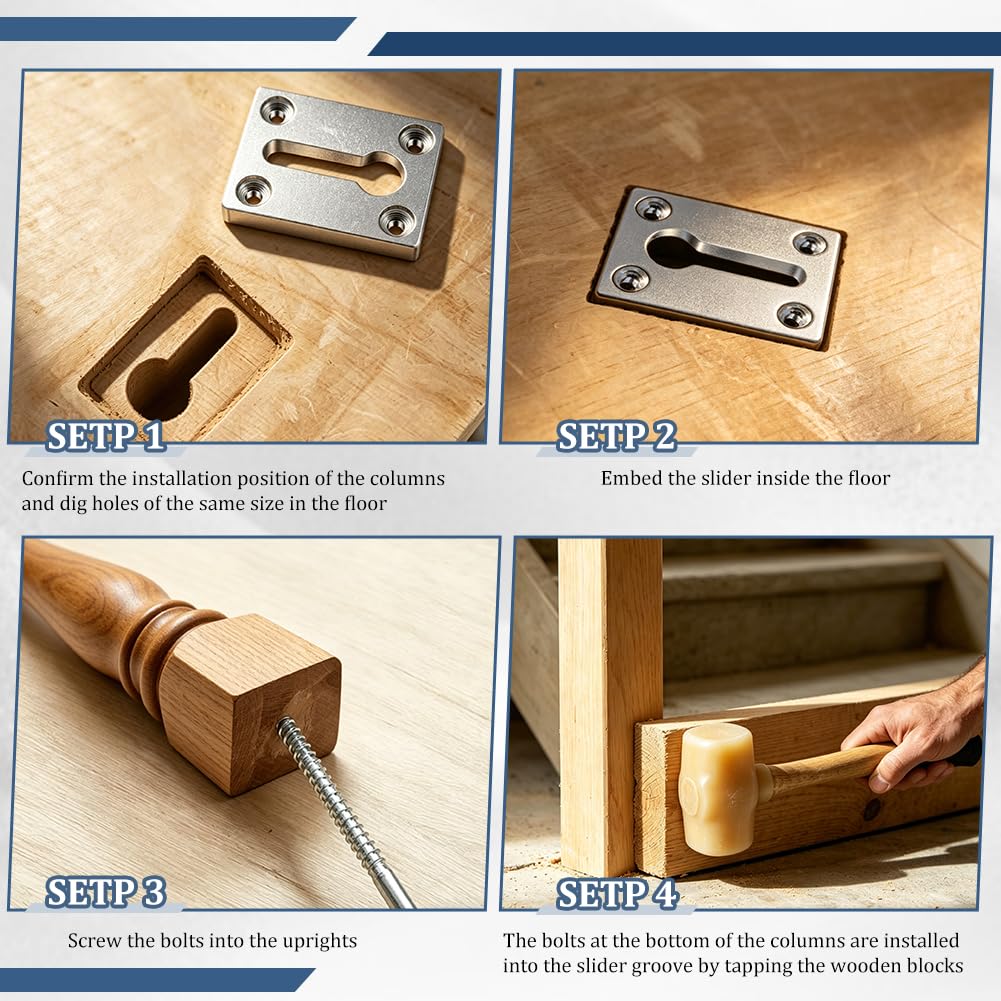 SETP 1

Confirm the installation position of the columns and dig holes of the same size in the floor

SETP 2

Embed the slider inside the floor

SETP 3

Screw the bolts into the uprights

SETP 4

The bolts at the bottom of the columns are installed into the slider groove by tapping the wooden blocks