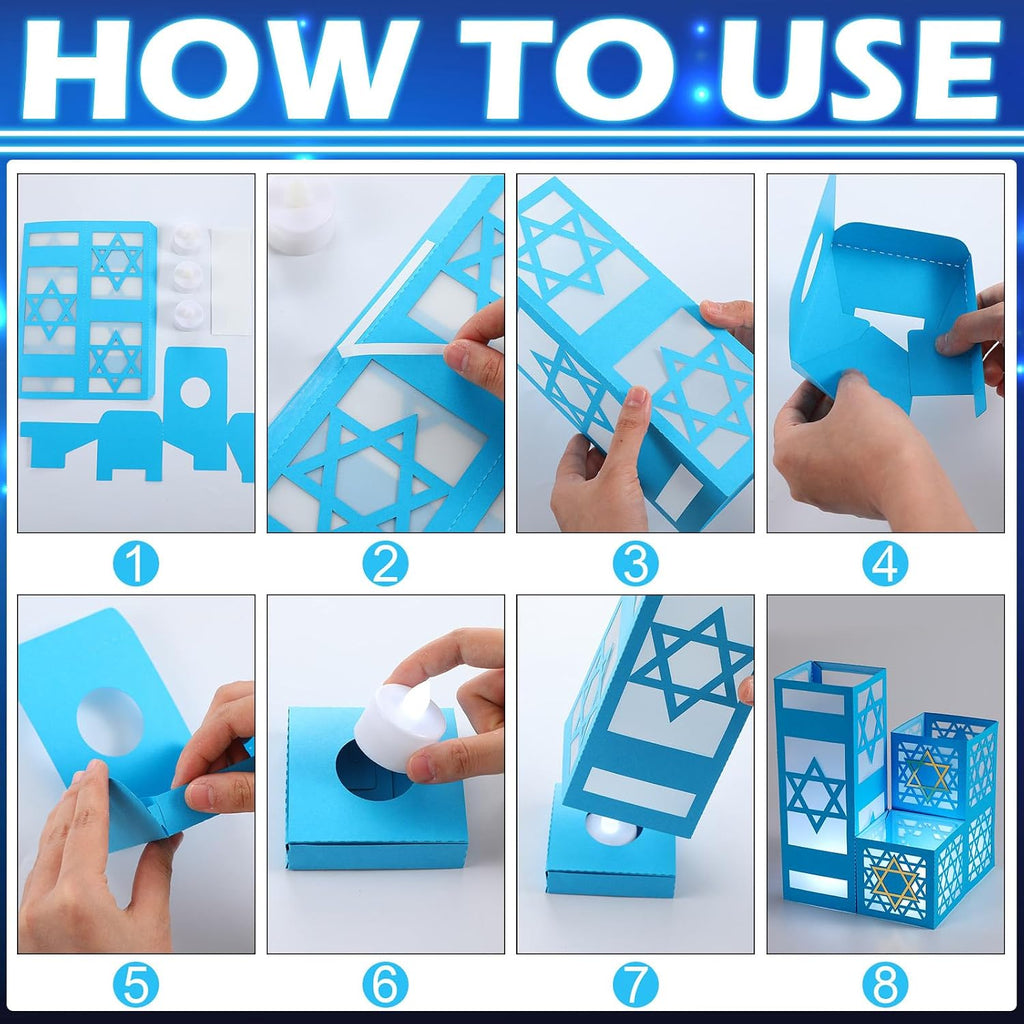 HOW TO USE

1

2

3

4

5

6

7

8