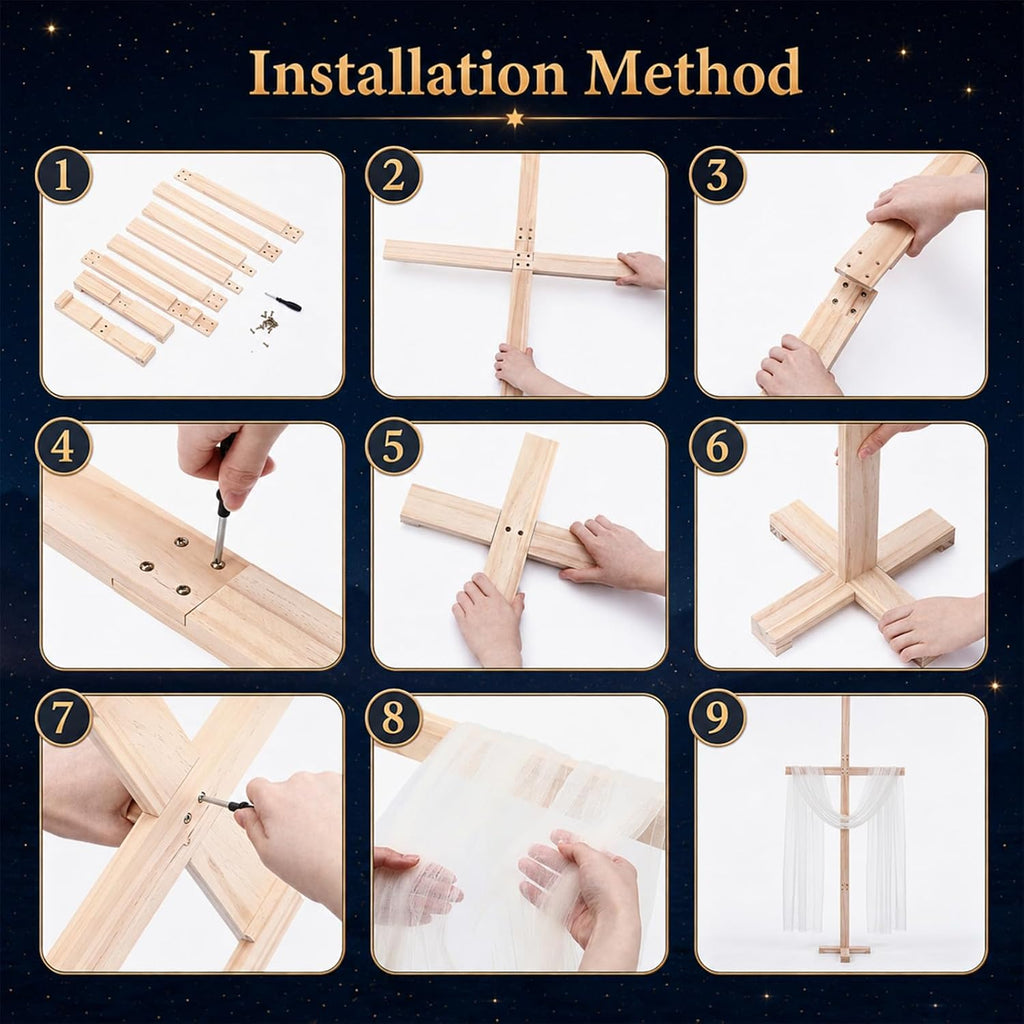 Installation Method

1

2

3

4

5

6

7

8

9