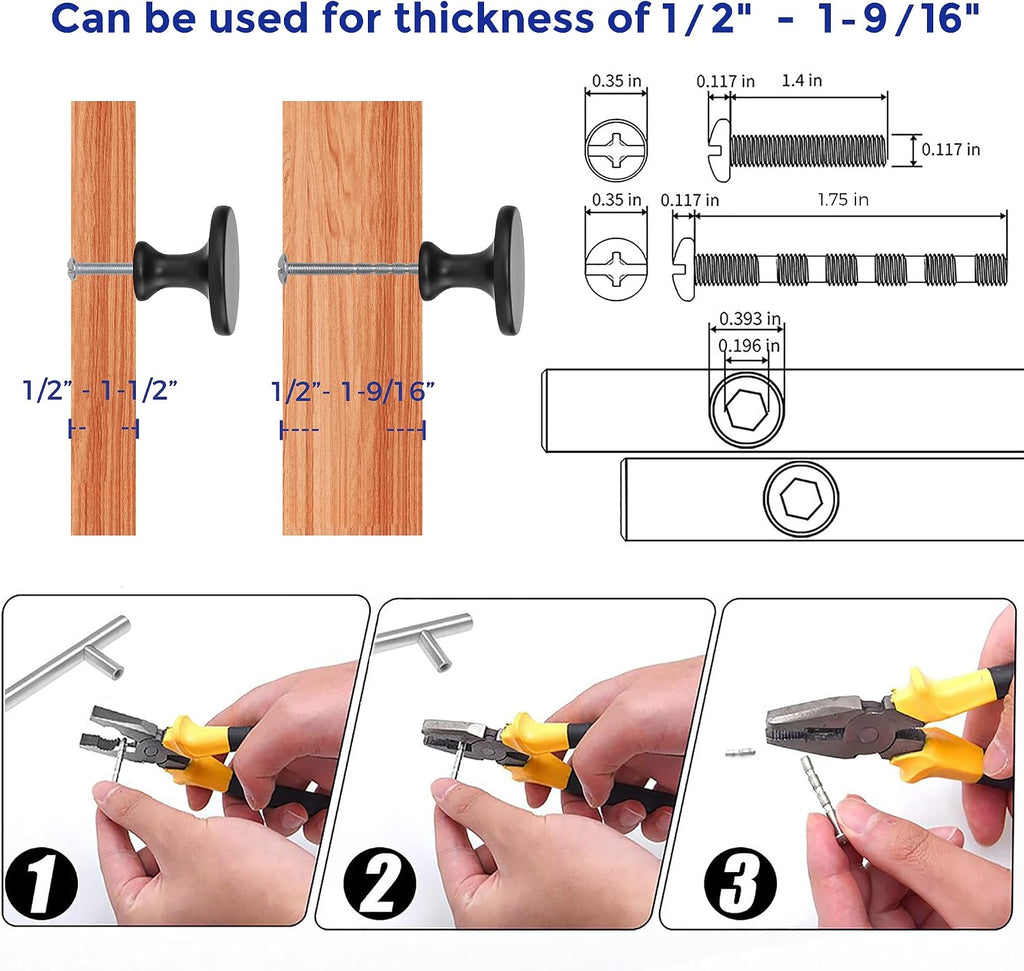 Can be used for thickness of 1/2" - 1-9/16"

1/2" - 1-1/2"

1/2"- 1-9/16"

0.35 in

0.117 in

1.4 in

0.117 in

0.35 in

0.117 in

1.75 in

0.393 in

0.196 in

1

2

3