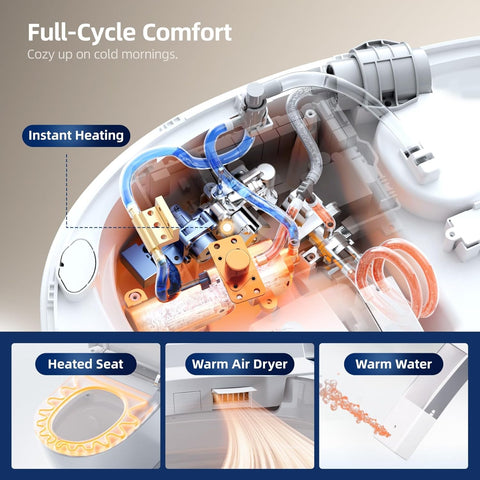 Full-Cycle Comfort
Cozy up on cold mornings.

Instant Heating

Heated Seat

Warm Air Dryer

Warm Water