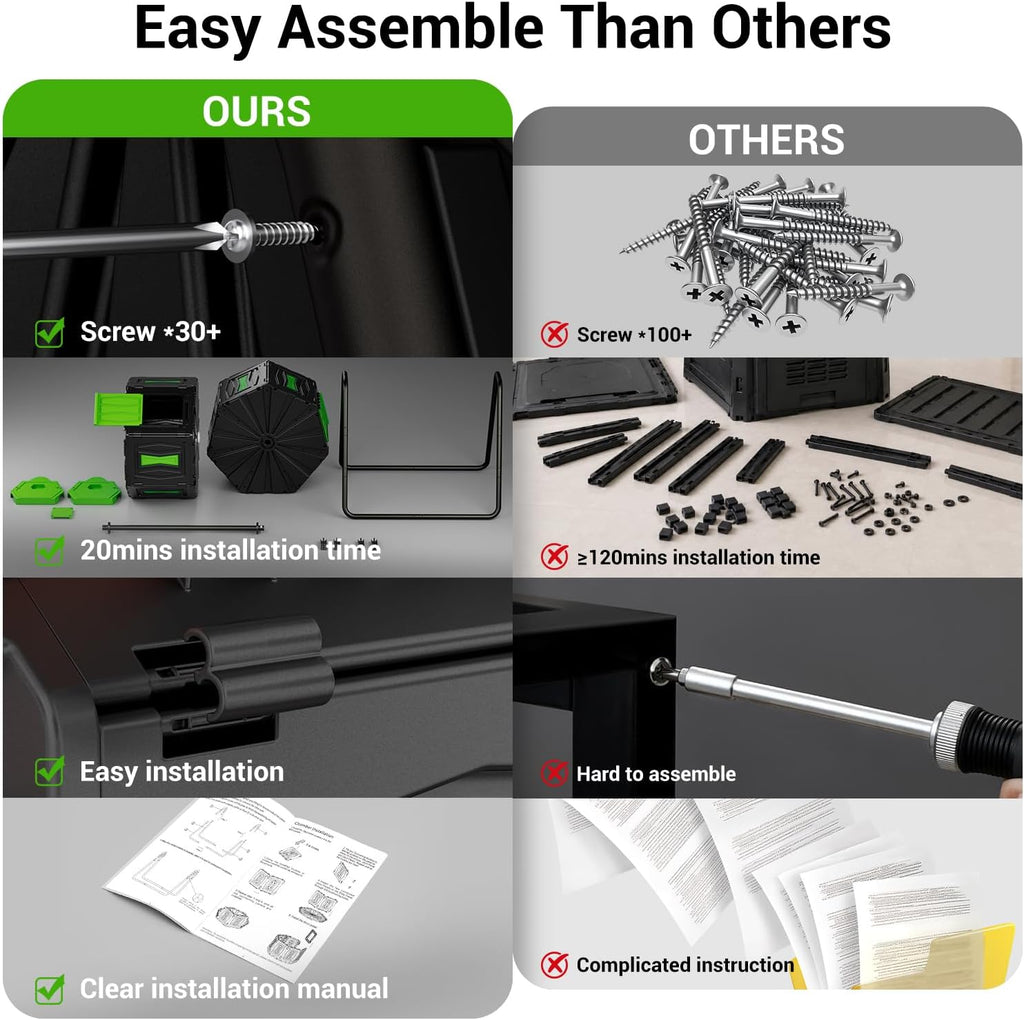 Easy Assemble Than Others

OURS

Screw *30+

20mins installation time

Easy installation

Clear installation manual

OTHERS

Screw *100+

≥120mins installation time

Hard to assemble

Complicated instruction