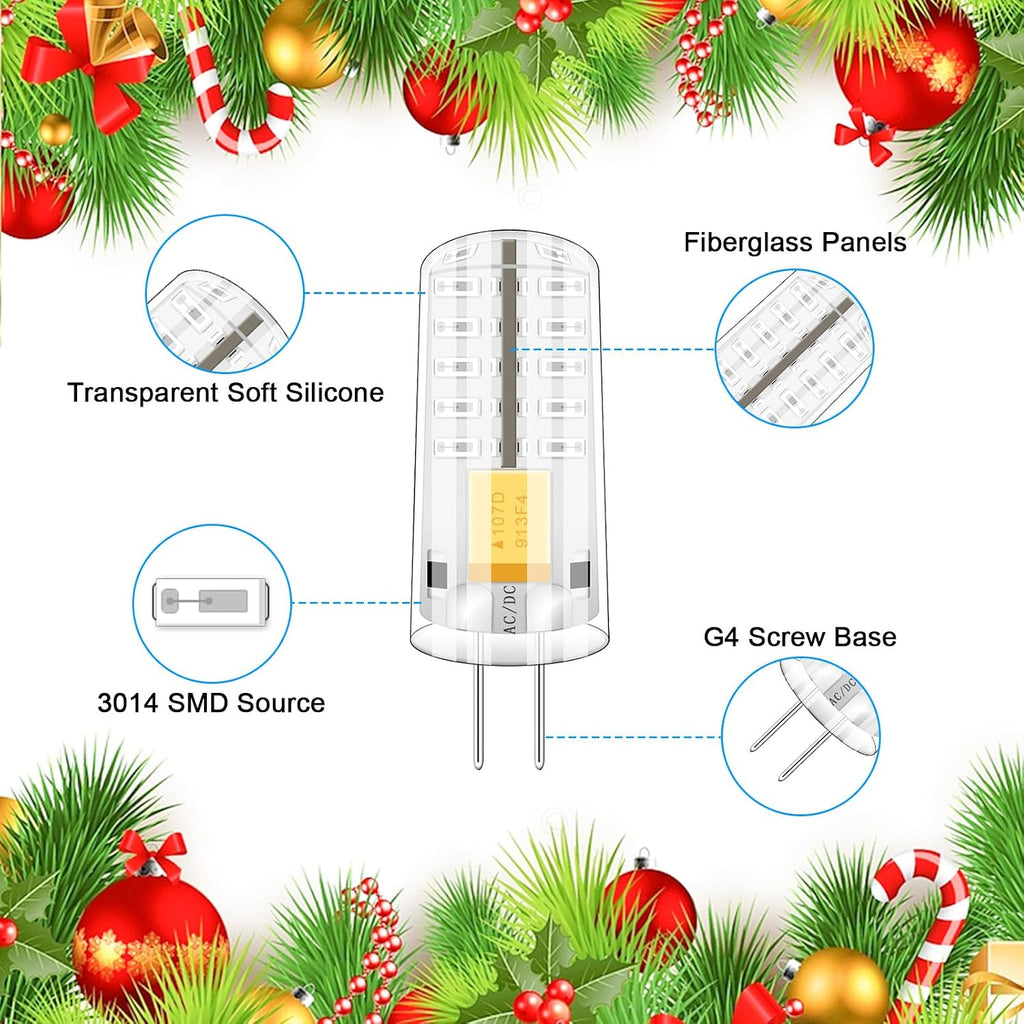 Fiberglass Panels

Transparent Soft Silicone

107D
913F4

AC/DC

3014 SMD Source

G4 Screw Base

AC/DC