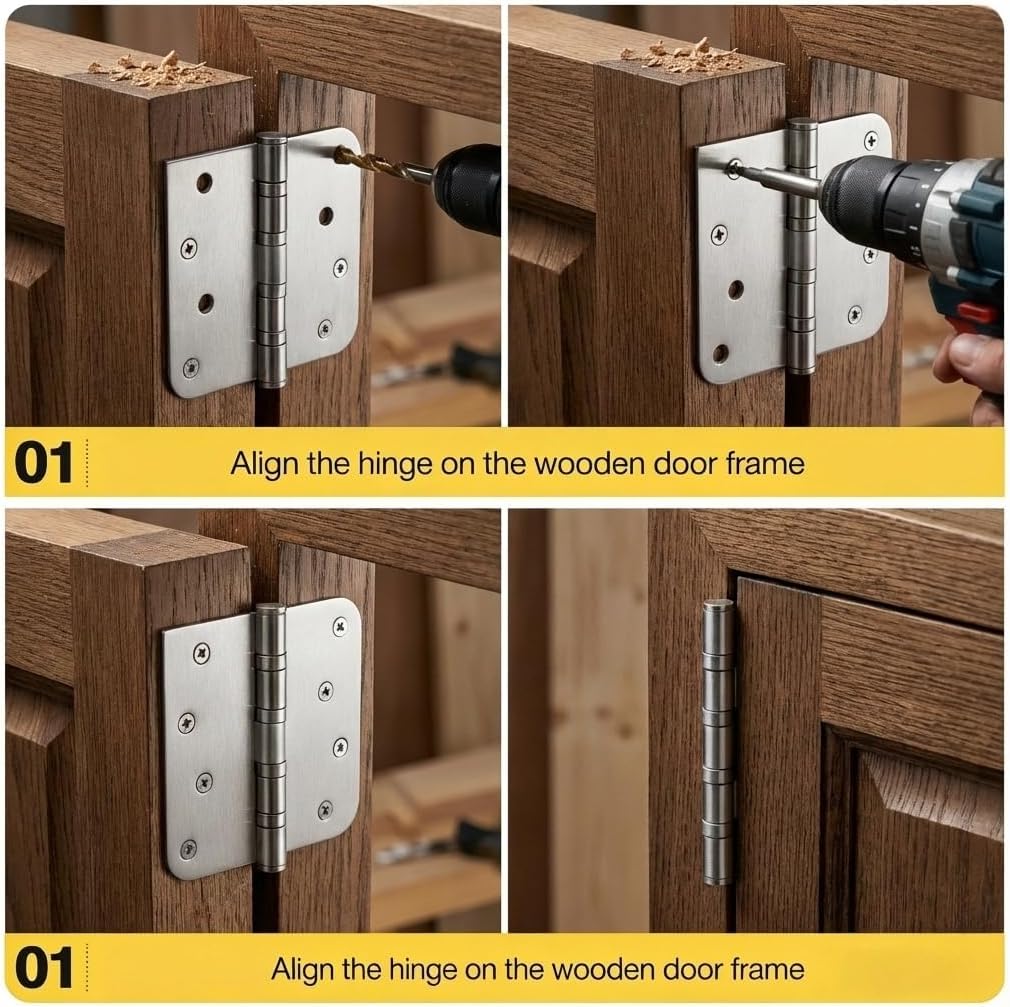 01 Align the hinge on the wooden door frame

01 Align the hinge on the wooden door frame