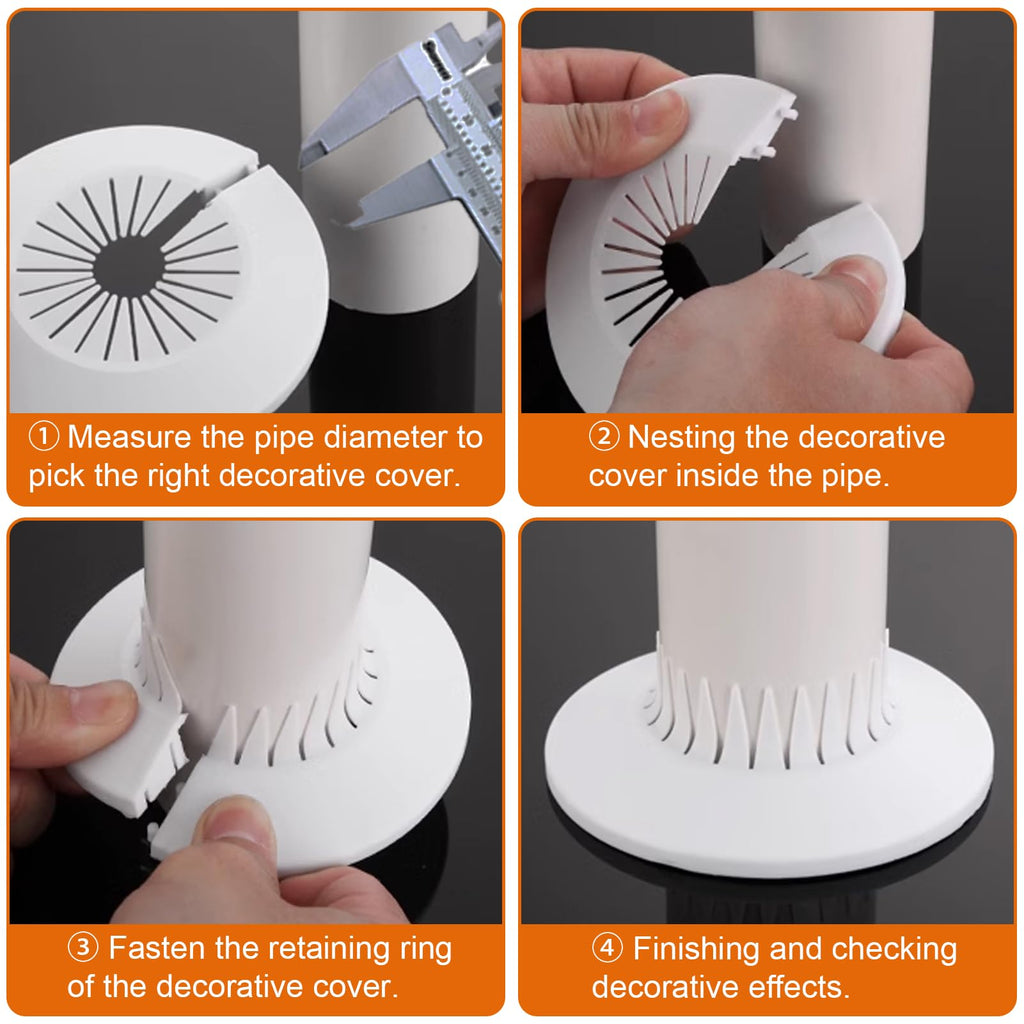 ① Measure the pipe diameter to pick the right decorative cover.

② Nesting the decorative cover inside the pipe.

③ Fasten the retaining ring of the decorative cover.

④ Finishing and checking decorative effects.