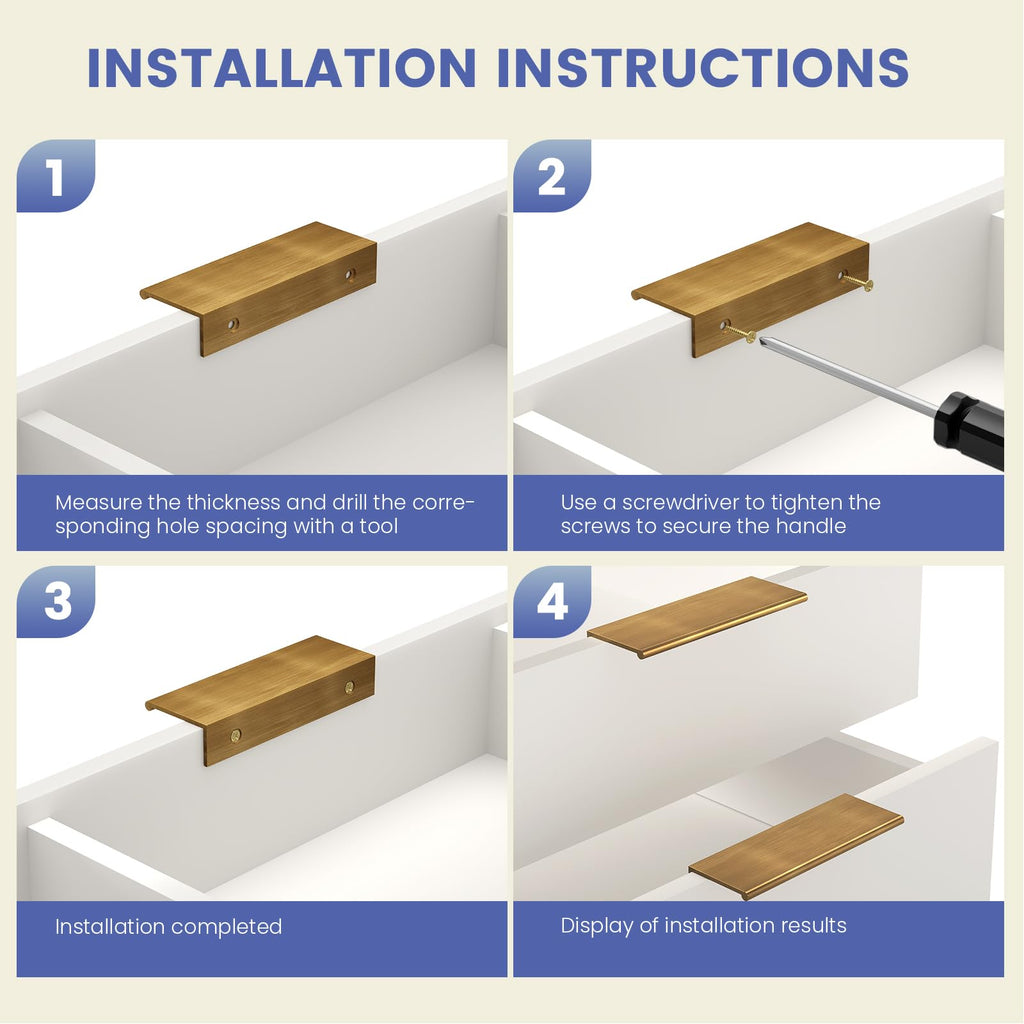 INSTALLATION INSTRUCTIONS

1

Measure the thickness and drill the corresponding hole spacing with a tool

2

Use a screwdriver to tighten the screws to secure the handle

3

Installation completed

4

Display of installation results