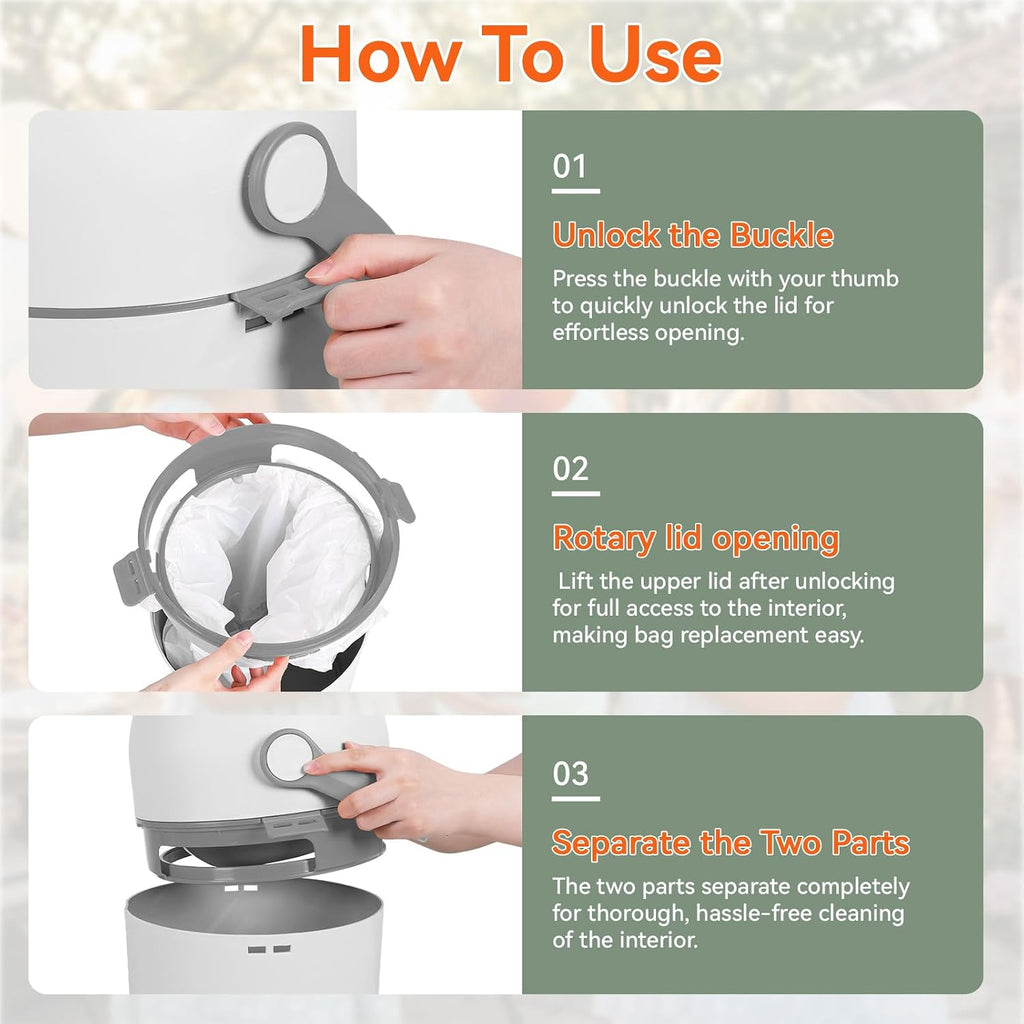 How To Use

01

Unlock the Buckle

Press the buckle with your thumb to quickly unlock the lid for effortless opening.

02

Rotary lid opening

Lift the upper lid after unlocking for full access to the interior, making bag replacement easy.

03

Separate the Two Parts

The two parts separate completely for thorough, hassle-free cleaning of the interior.