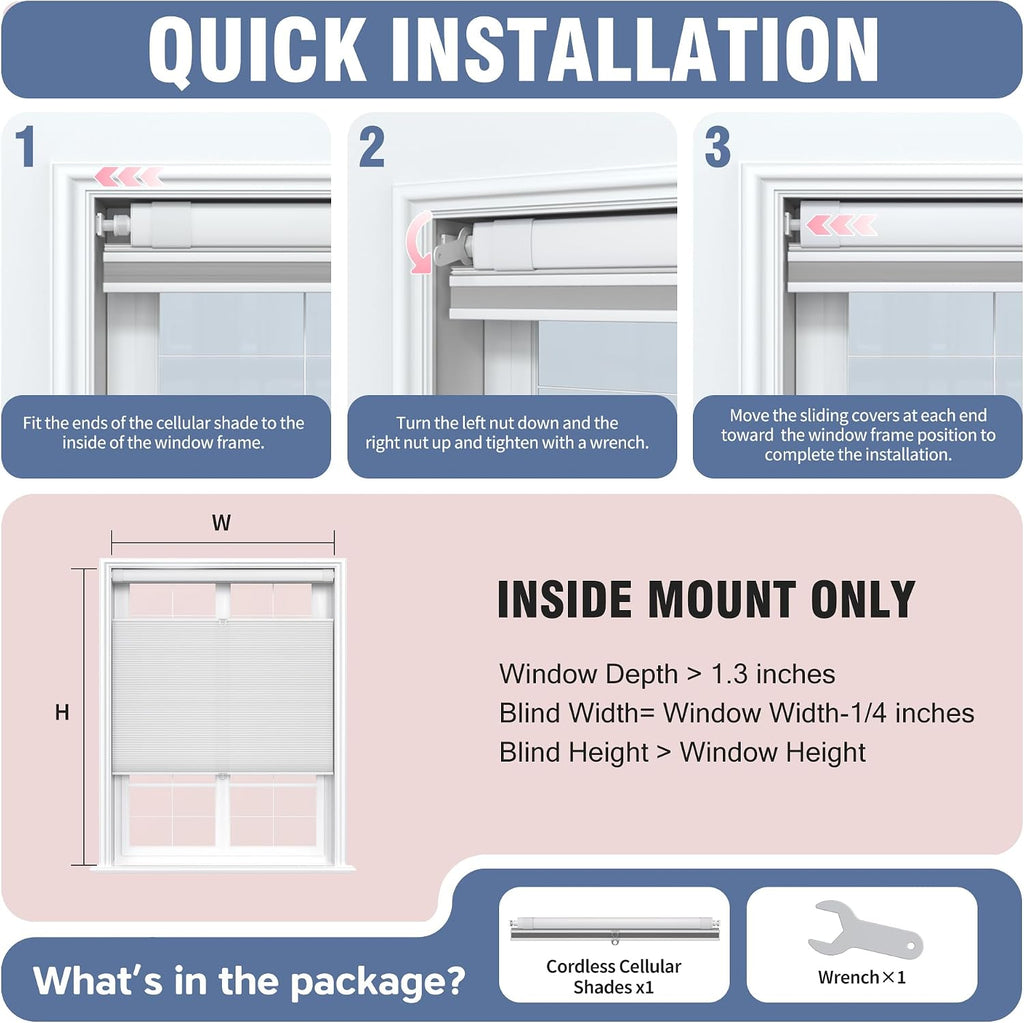 QUICK INSTALLATION

1

Fit the ends of the cellular shade to the inside of the window frame.

2

Turn the left nut down and the right nut up and tighten with a wrench.

3

Move the sliding covers at each end toward the window frame position to complete the installation.

W

H

INSIDE MOUNT ONLY

Window Depth > 1.3 inches
Blind Width= Window Width-1/4 inches
Blind Height > Window Height

What's in the package?

Cordless Cellular Shades x1

Wrench×1