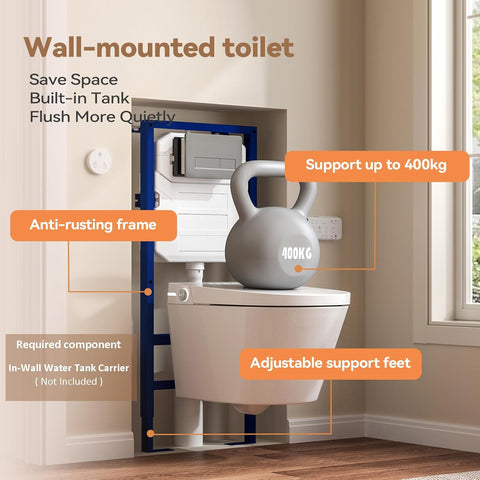 Wall-mounted toilet

Save Space
Built-in Tank
Flush More Quietly

Support up to 400kg

Anti-rusting frame

400KG

Required component

In-Wall Water Tank Carrier
( Not Included )

Adjustable support feet