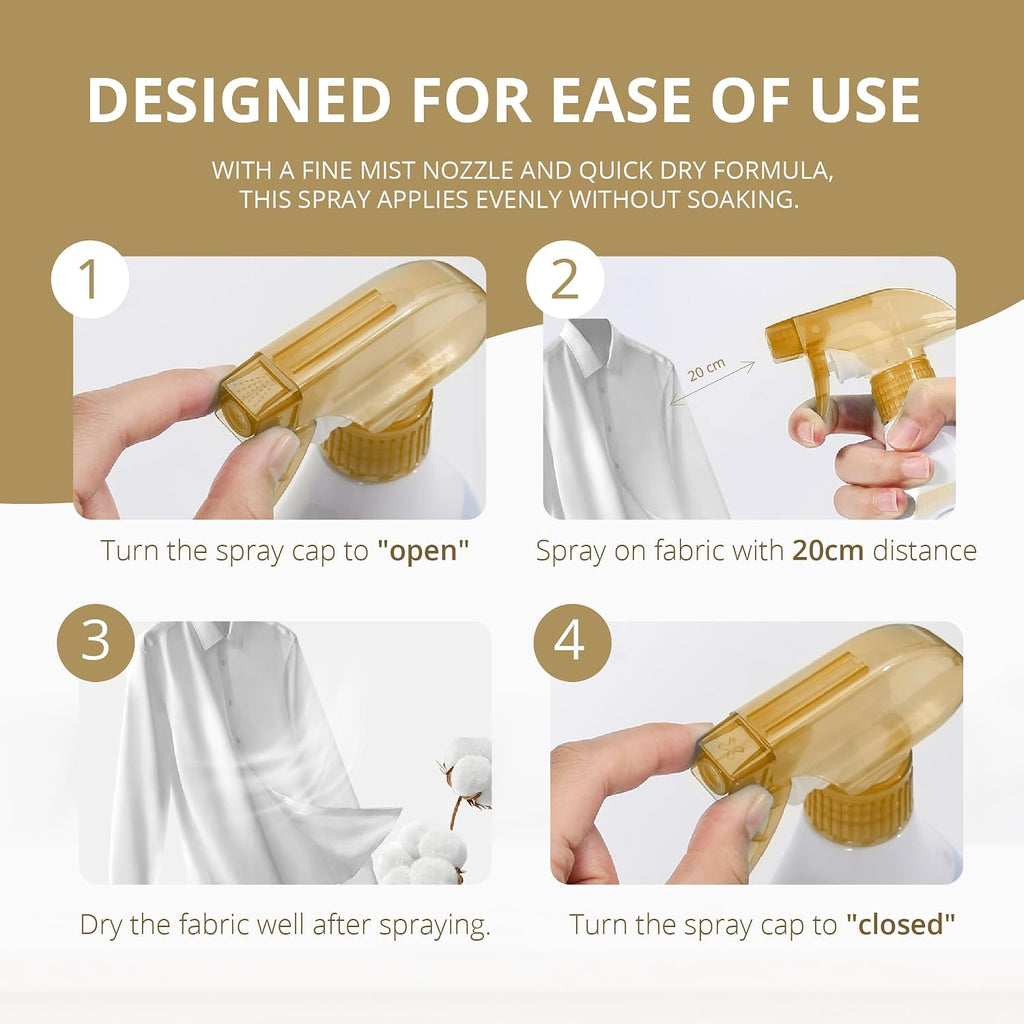 DESIGNED FOR EASE OF USE

WITH A FINE MIST NOZZLE AND QUICK DRY FORMULA, THIS SPRAY APPLIES EVENLY WITHOUT SOAKING.

1

Turn the spray cap to "open"

2

20 cm

Spray on fabric with 20cm distance

3

Dry the fabric well after spraying.

4

Turn the spray cap to "closed"