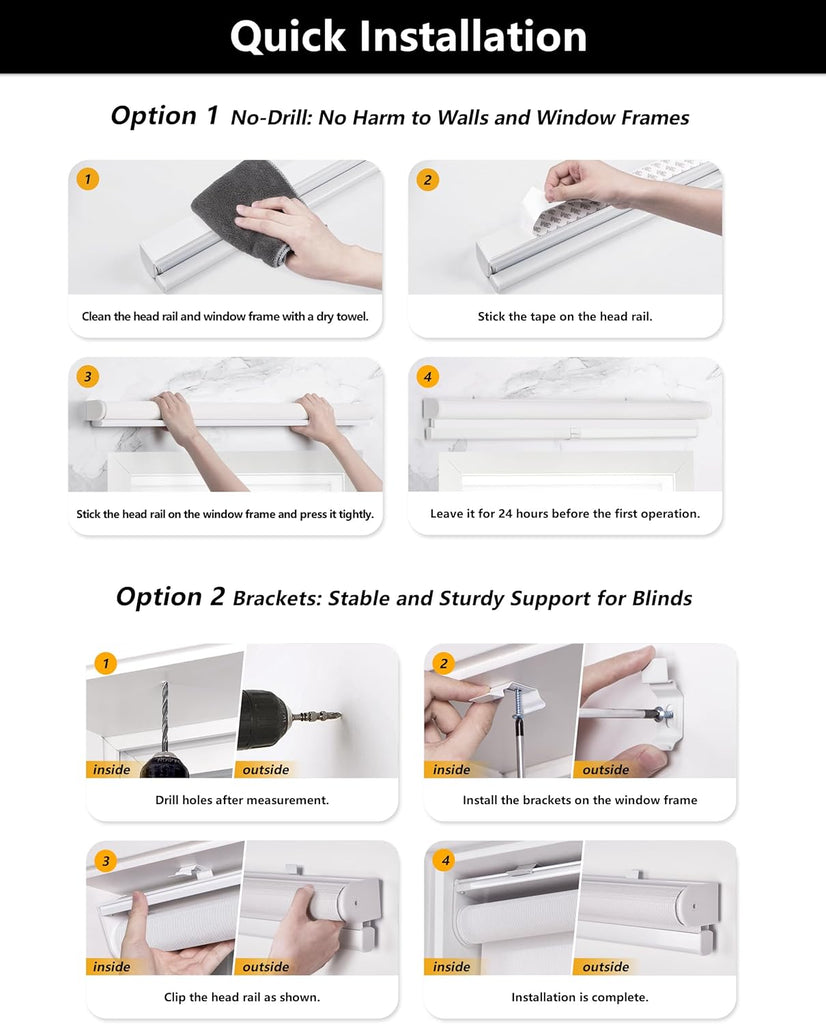 Quick Installation

Option 1 No-Drill: No Harm to Walls and Window Frames

1
Clean the head rail and window frame with a dry towel.

2
Stick the tape on the head rail.

3
Stick the head rail on the window frame and press it tightly.

4
Leave it for 24 hours before the first operation.

Option 2 Brackets: Stable and Sturdy Support for Blinds

1
inside
outside
Drill holes after measurement.

2
inside
outside
Install the brackets on the window frame

3
inside
outside
Clip the head rail as shown.

4
inside
outside
Installation is complete.