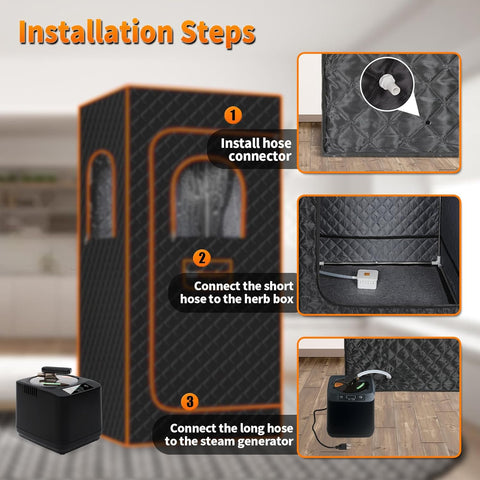 Installation Steps

1

Install hose connector

2

Connect the short hose to the herb box

3

Connect the long hose to the steam generator