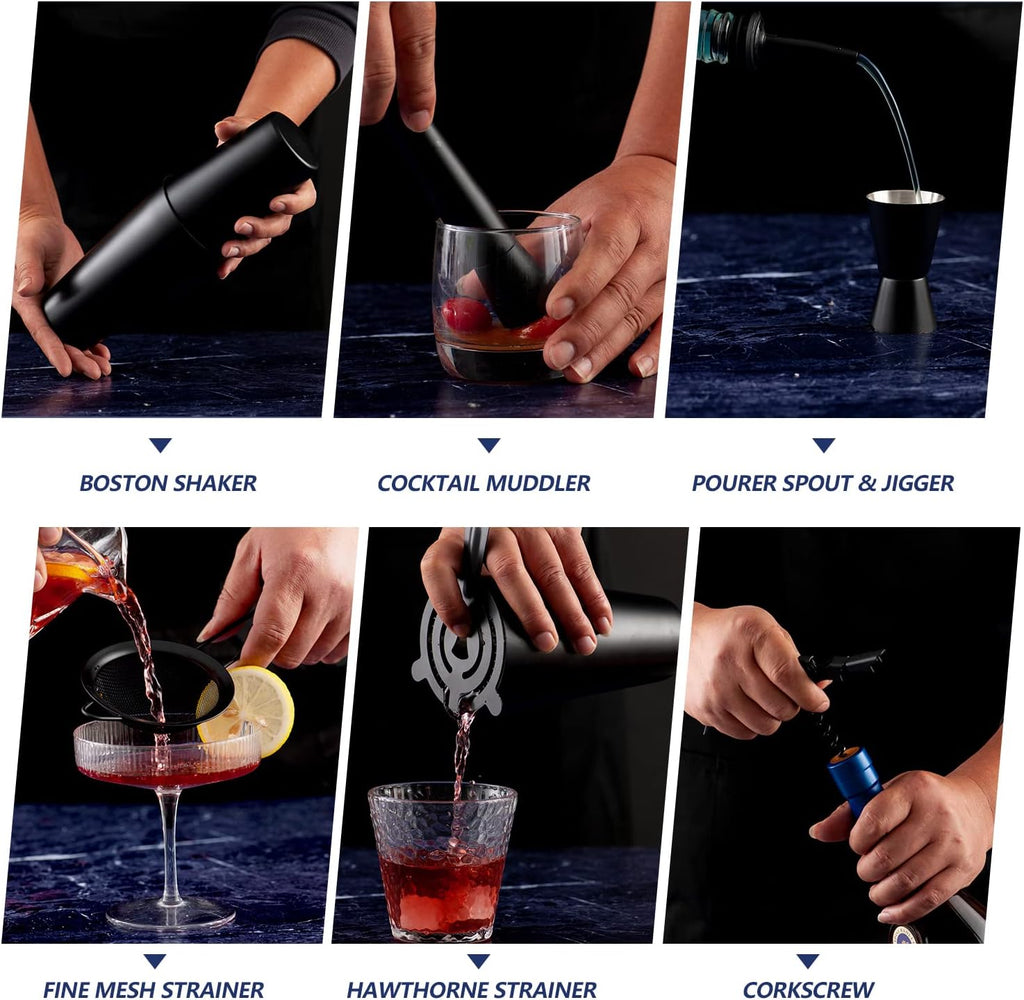 BOSTON SHAKER

COCKTAIL MUDDLER

POURER SPOUT & JIGGER

FINE MESH STRAINER

HAWTHORNE STRAINER

CORKSCREW