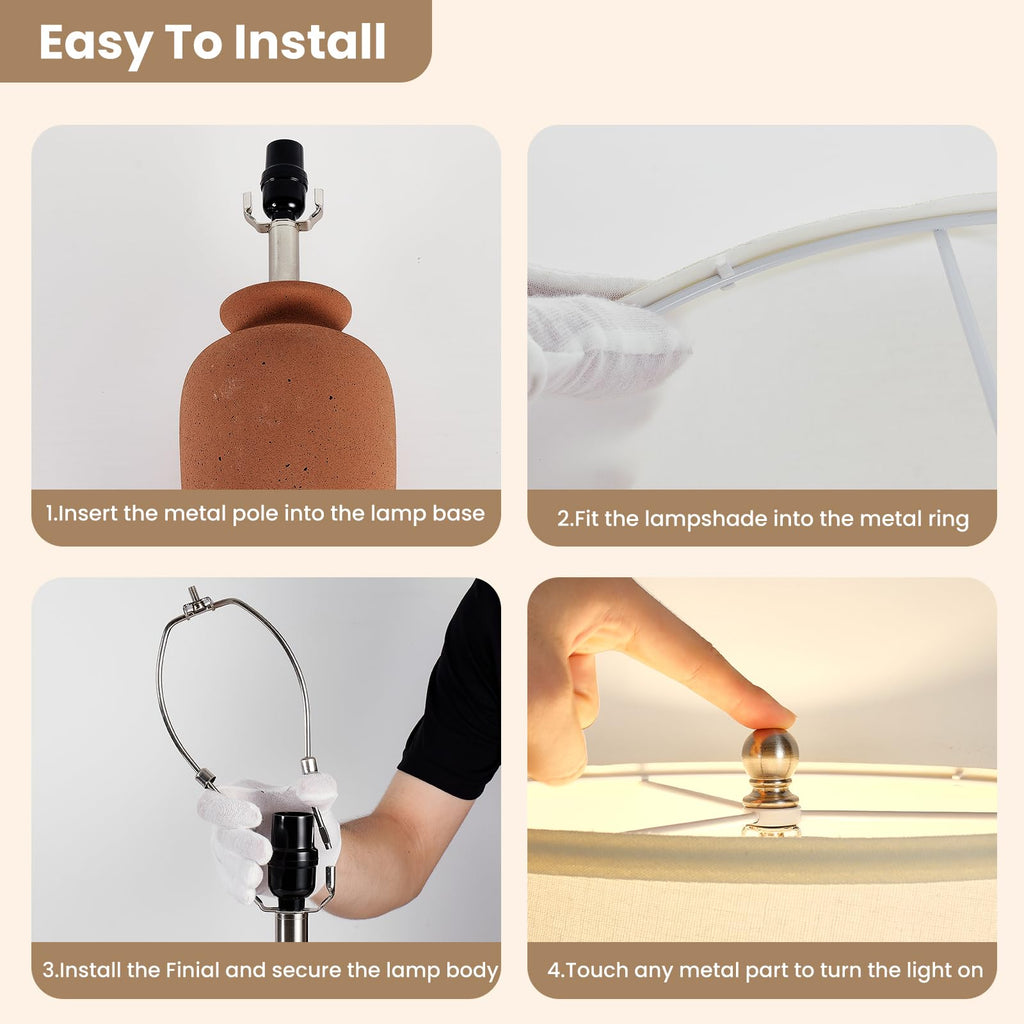 Easy To Install

1.Insert the metal pole into the lamp base

2.Fit the lampshade into the metal ring

3.Install the Finial and secure the lamp body

4.Touch any metal part to turn the light on