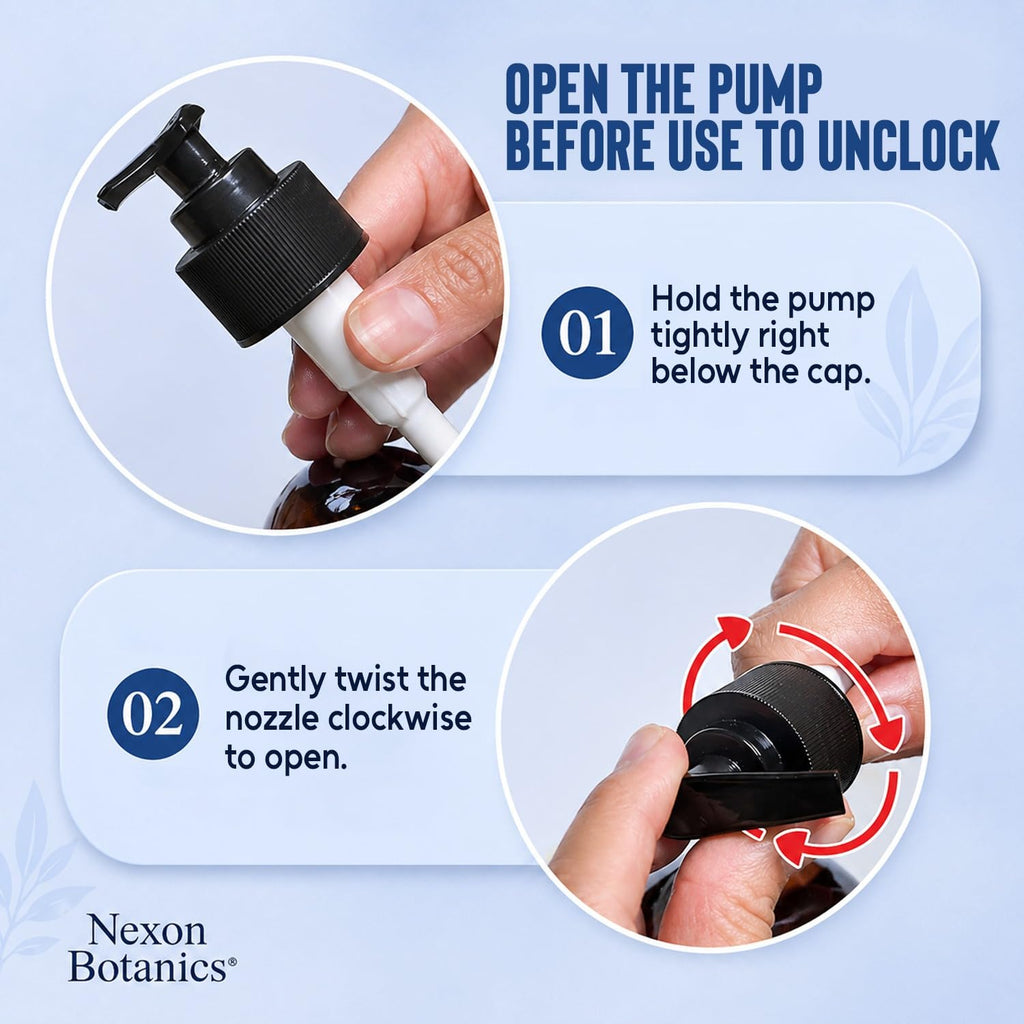 OPEN THE PUMP BEFORE USE TO UNCLOCK

01

Hold the pump tightly right below the cap.

02

Gently twist the nozzle clockwise to open.

Nexon
Botanics®