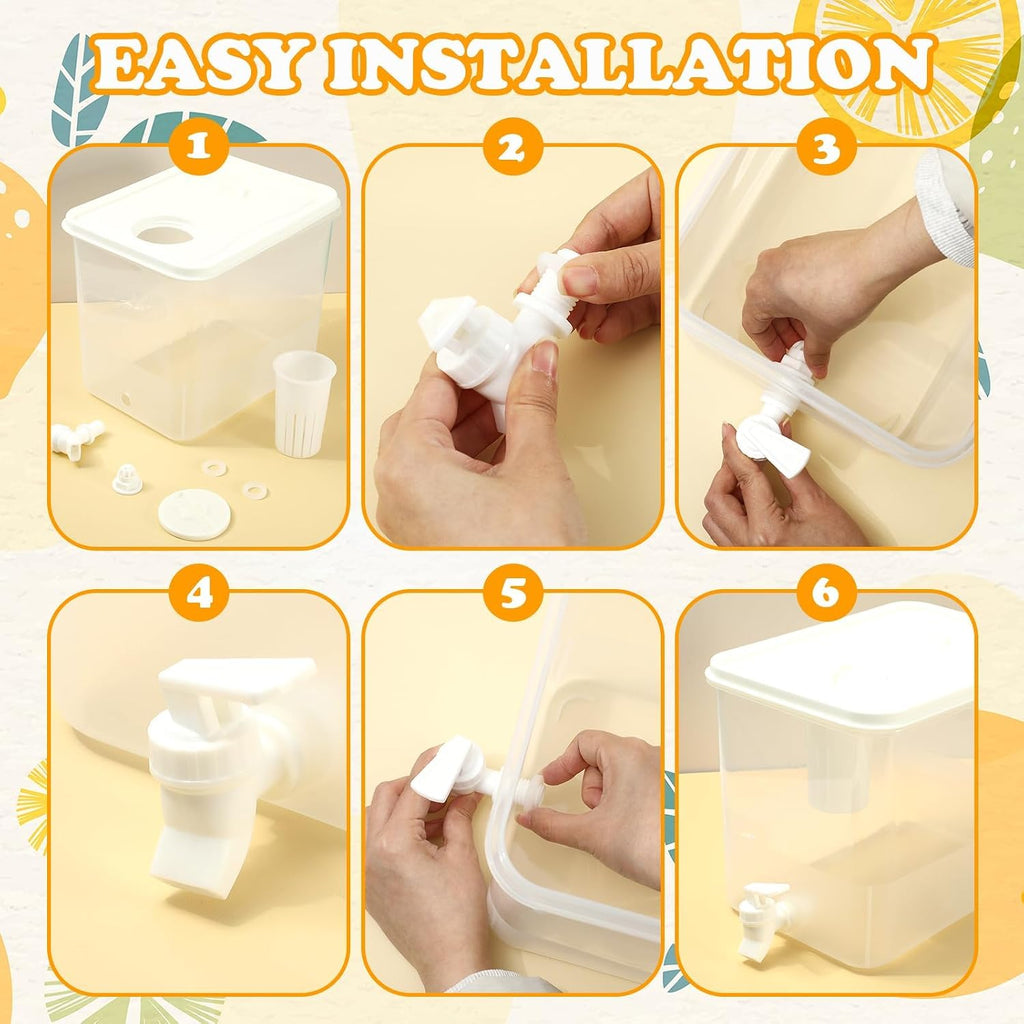 EASY INSTALLATION

1

2

3

4

5

6