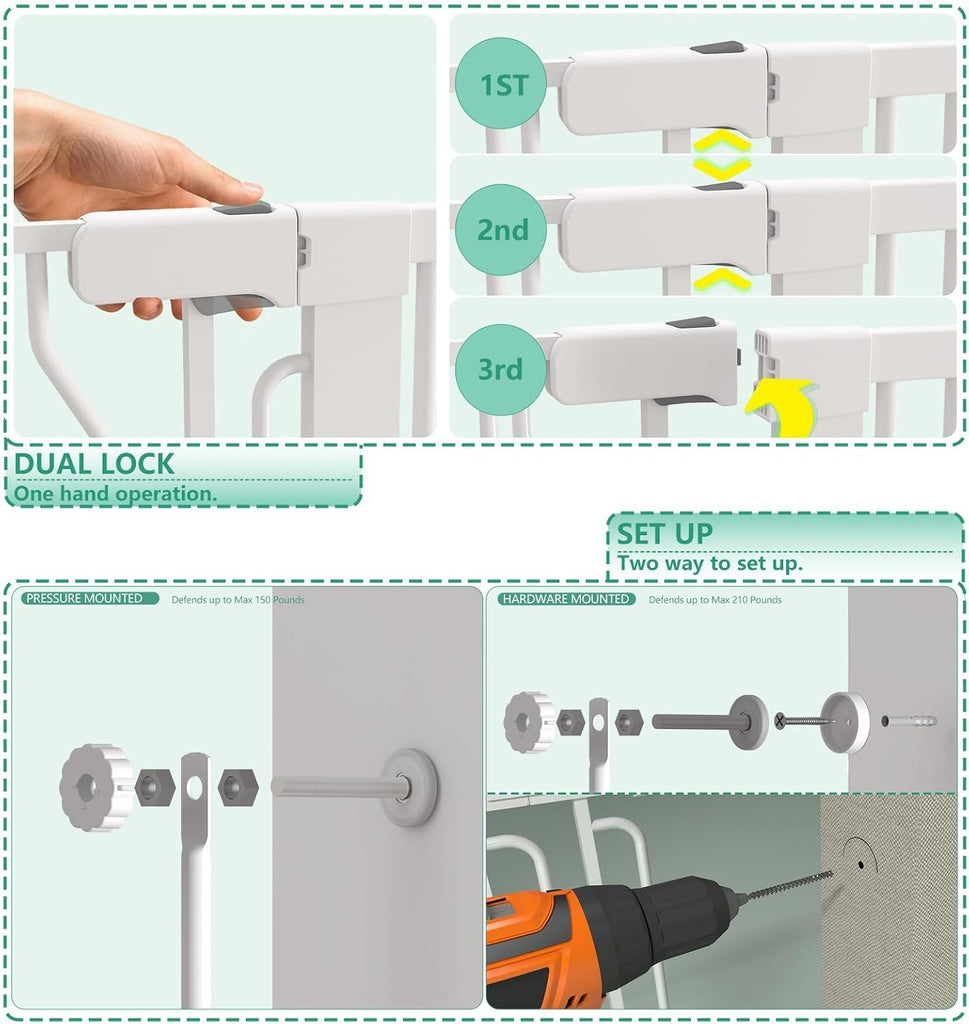 1ST

2nd

3rd

DUAL LOCK
One hand operation.

SET UP
Two way to set up.

PRESSURE MOUNTED Defends up to Max 150 Pounds

HARDWARE MOUNTED Defends up to Max 210 Pounds