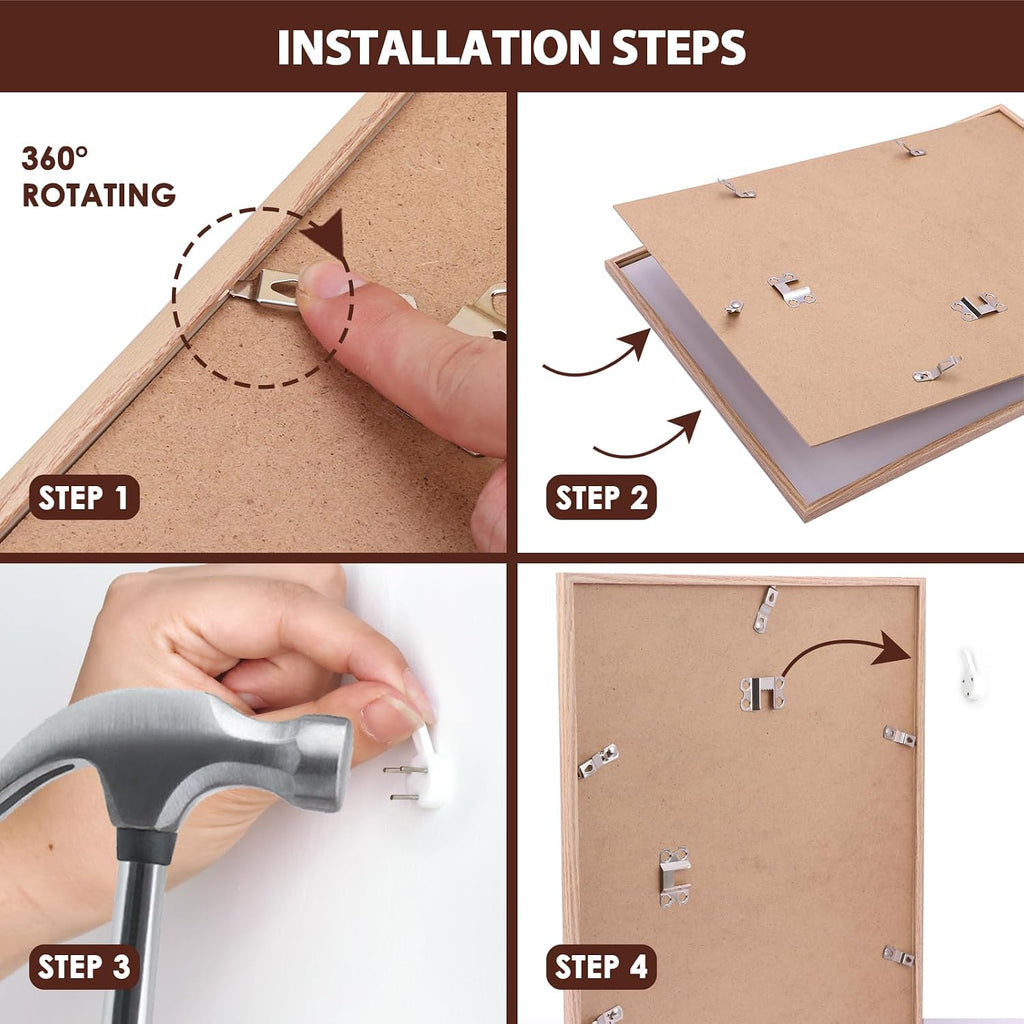 INSTALLATION STEPS

360°
ROTATING

STEP 1

STEP 2

STEP 3

STEP 4