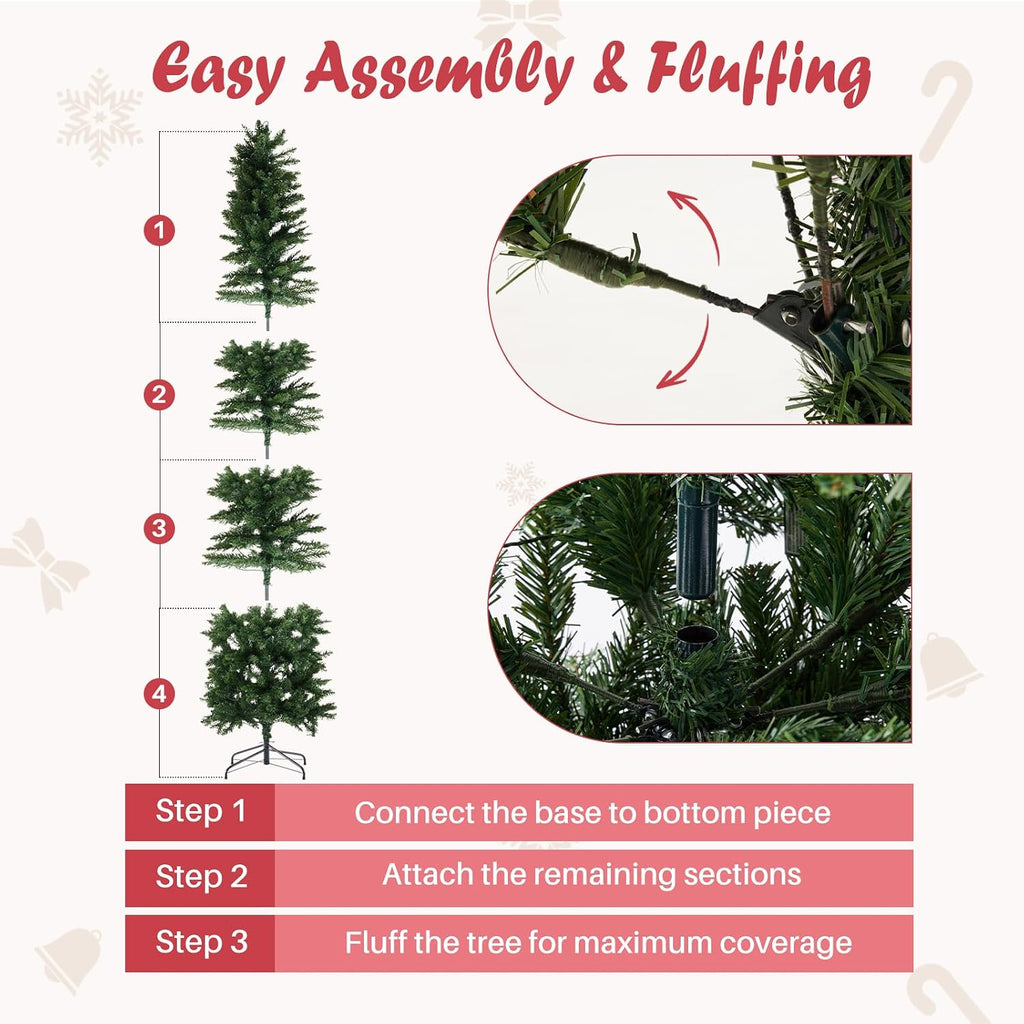 Easy Assembly & Fluffing

1

2

3

4

| Step 1 | Connect the base to bottom piece |
|---|---|
| Step 2 | Attach the remaining sections |
| Step 3 | Fluff the tree for maximum coverage |