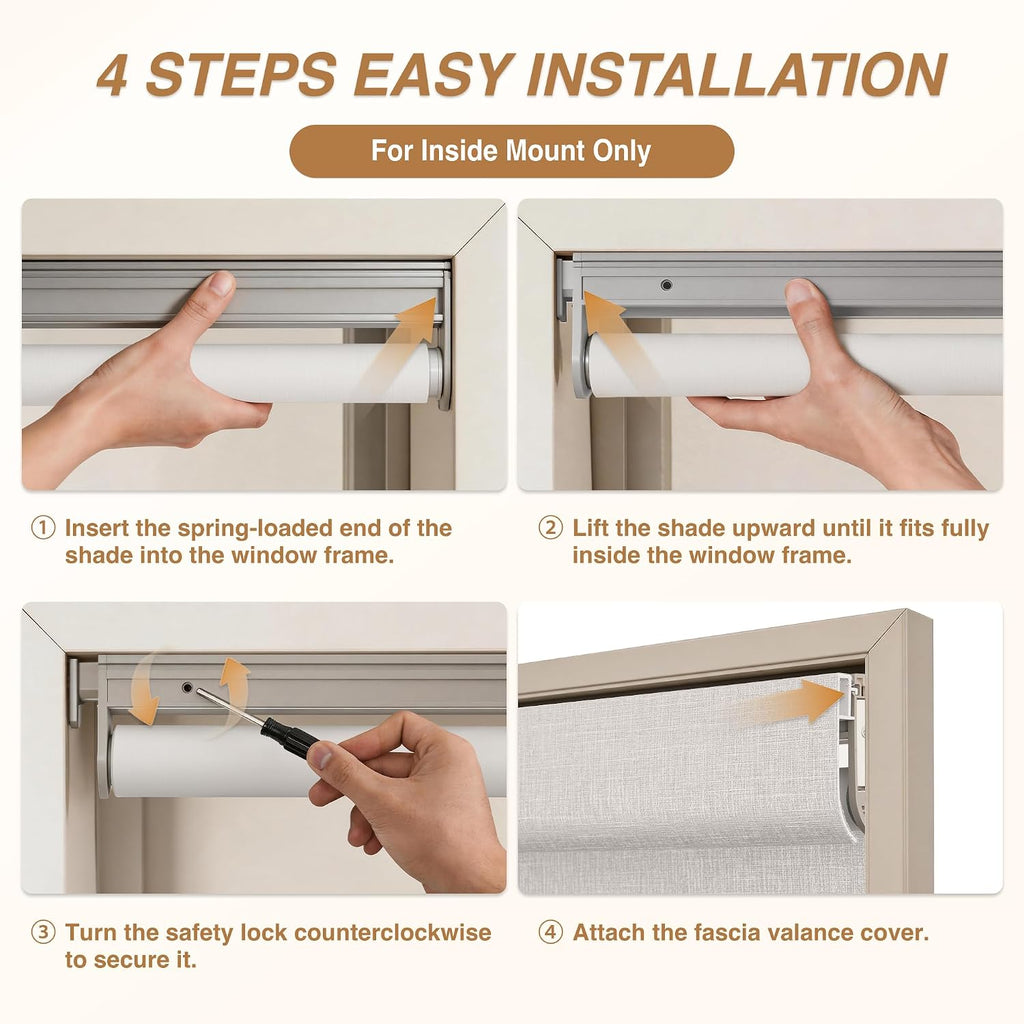 4 STEPS EASY INSTALLATION

For Inside Mount Only

① Insert the spring-loaded end of the shade into the window frame.

② Lift the shade upward until it fits fully inside the window frame.

③ Turn the safety lock counterclockwise to secure it.

④ Attach the fascia valance cover.