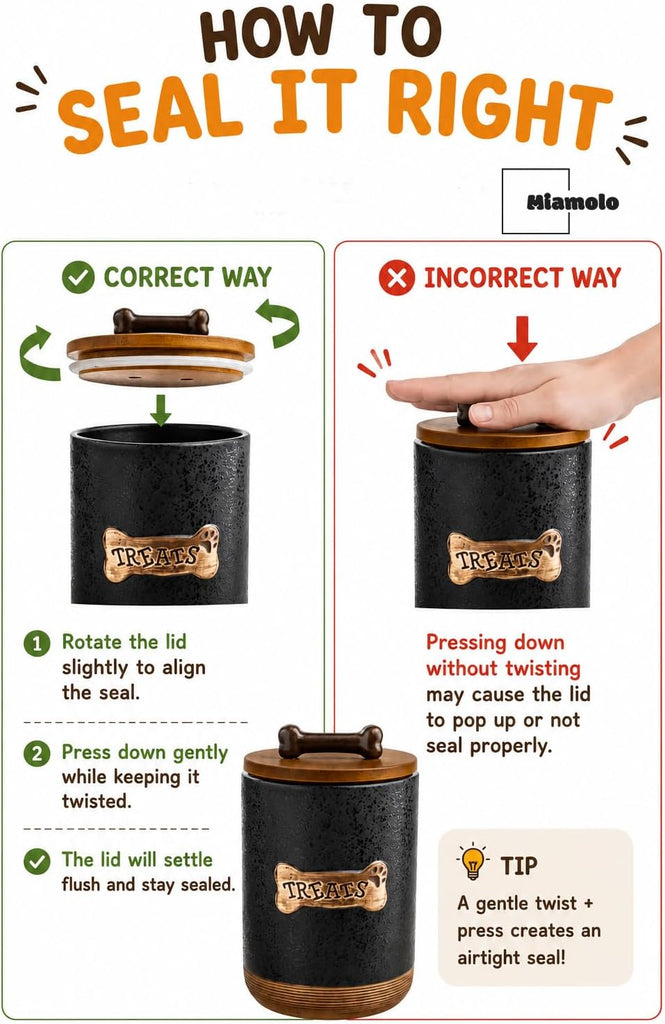 HOW TO
SEAL IT RIGHT

Miamolo

CORRECT WAY

TREATS

1 Rotate the lid slightly to align the seal.

2 Press down gently while keeping it twisted.

The lid will settle flush and stay sealed.

INCORRECT WAY

TREATS

Pressing down without twisting may cause the lid to pop up or not seal properly.

TREATS

TIP
A gentle twist + press creates an airtight seal!