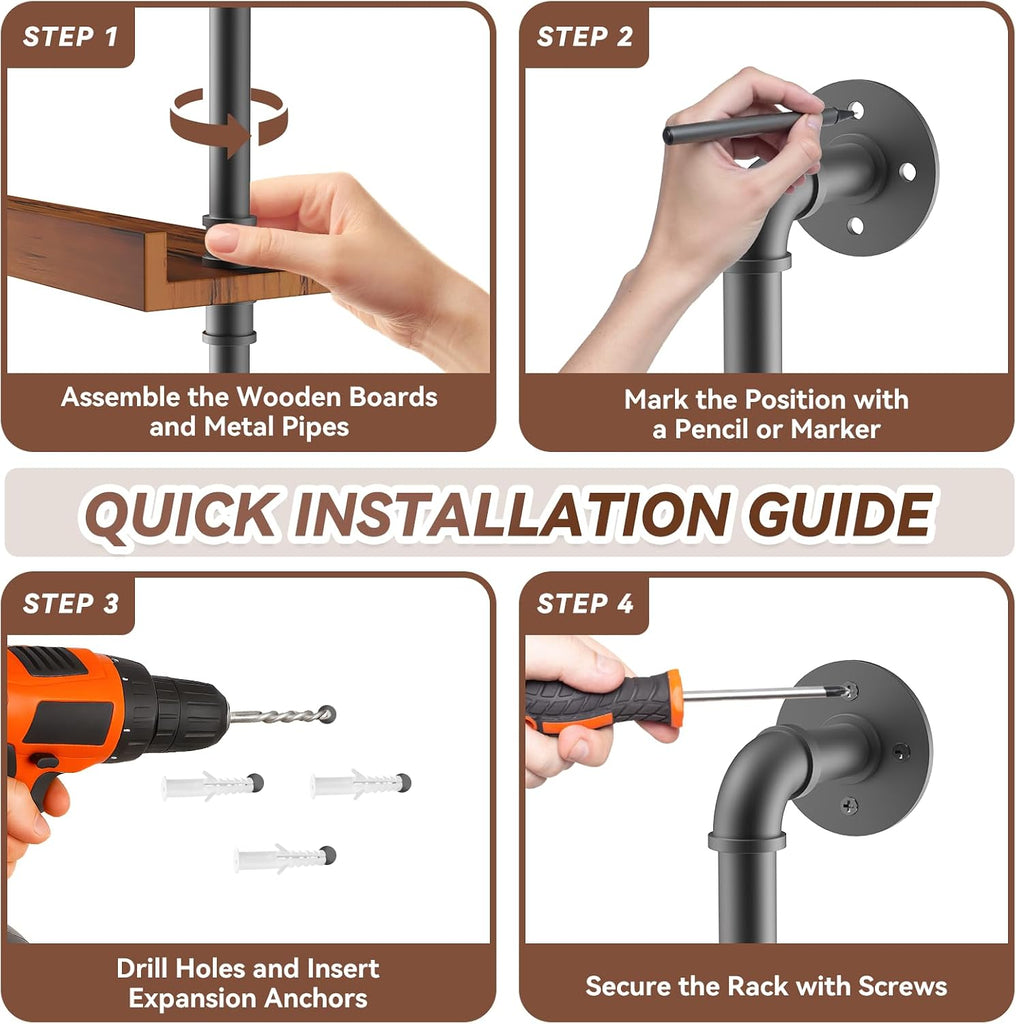 STEP 1

Assemble the Wooden Boards and Metal Pipes

STEP 2

Mark the Position with a Pencil or Marker

QUICK INSTALLATION GUIDE

STEP 3

Drill Holes and Insert Expansion Anchors

STEP 4

Secure the Rack with Screws