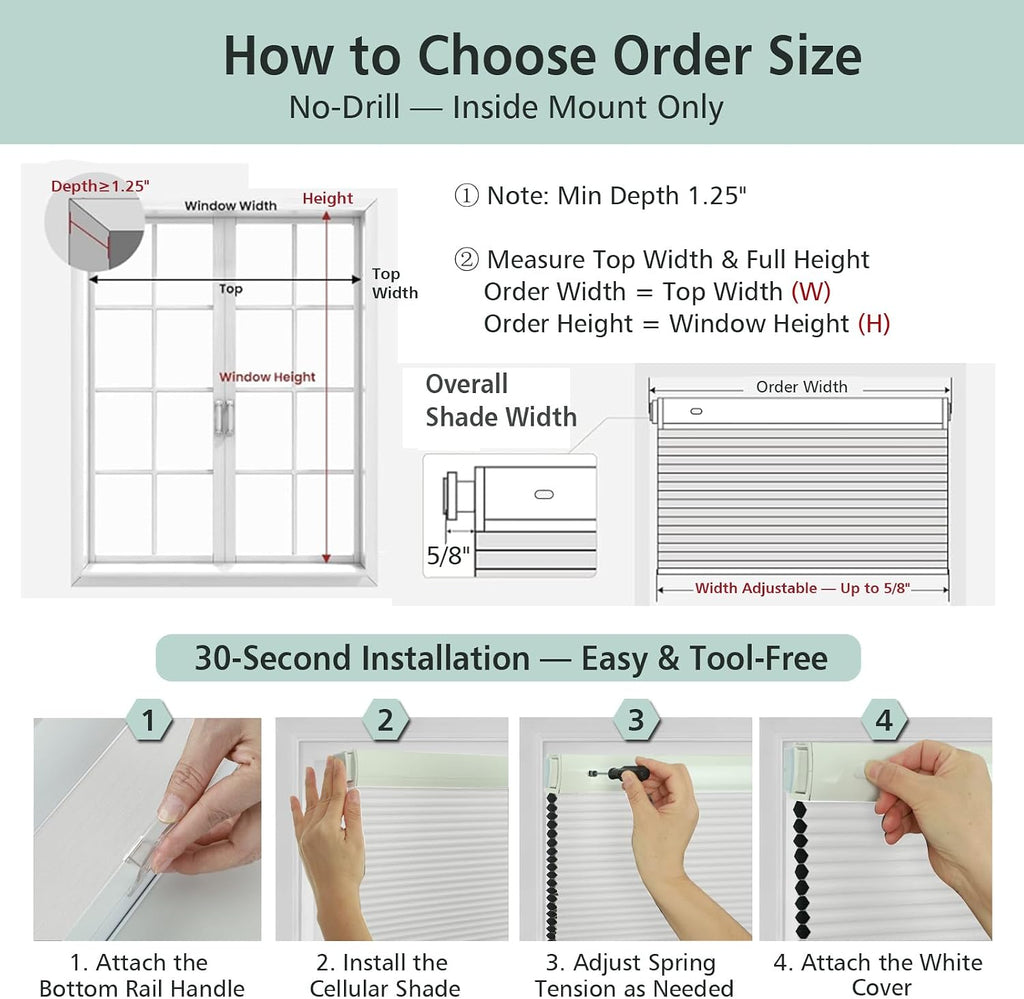 How to Choose Order Size
No-Drill — Inside Mount Only

Depth≥1.25"
Window Width
Height
Top
Top Width
Window Height

① Note: Min Depth 1.25"

② Measure Top Width & Full Height
Order Width = Top Width (W)
Order Height = Window Height (H)

Overall Shade Width
5/8"
Order Width
Width Adjustable — Up to 5/8"

30-Second Installation — Easy & Tool-Free

1
2
3
4

1. Attach the Bottom Rail Handle
2. Install the Cellular Shade
3. Adjust Spring Tension as Needed
4. Attach the White Cover