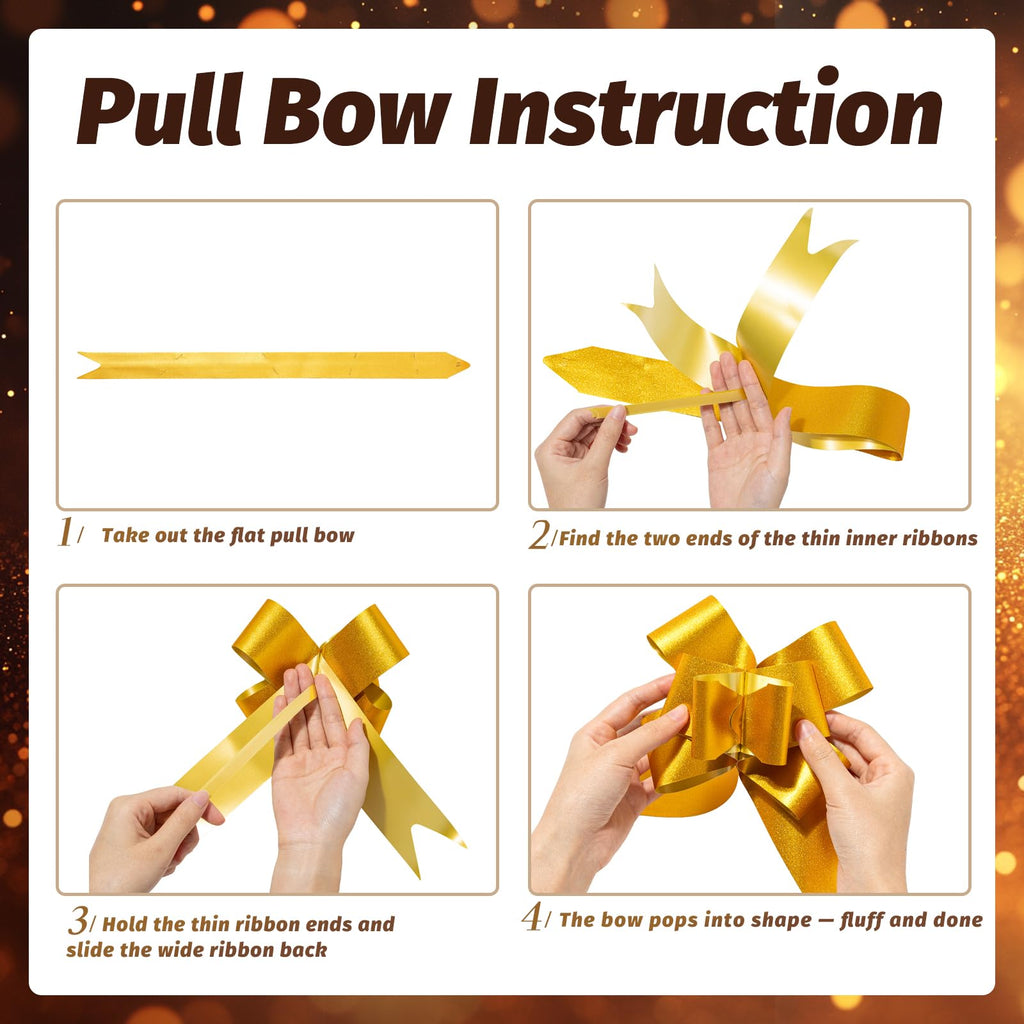 Pull Bow Instruction

1/ Take out the flat pull bow

2/Find the two ends of the thin inner ribbons

3/ Hold the thin ribbon ends and slide the wide ribbon back

4/ The bow pops into shape — fluff and done