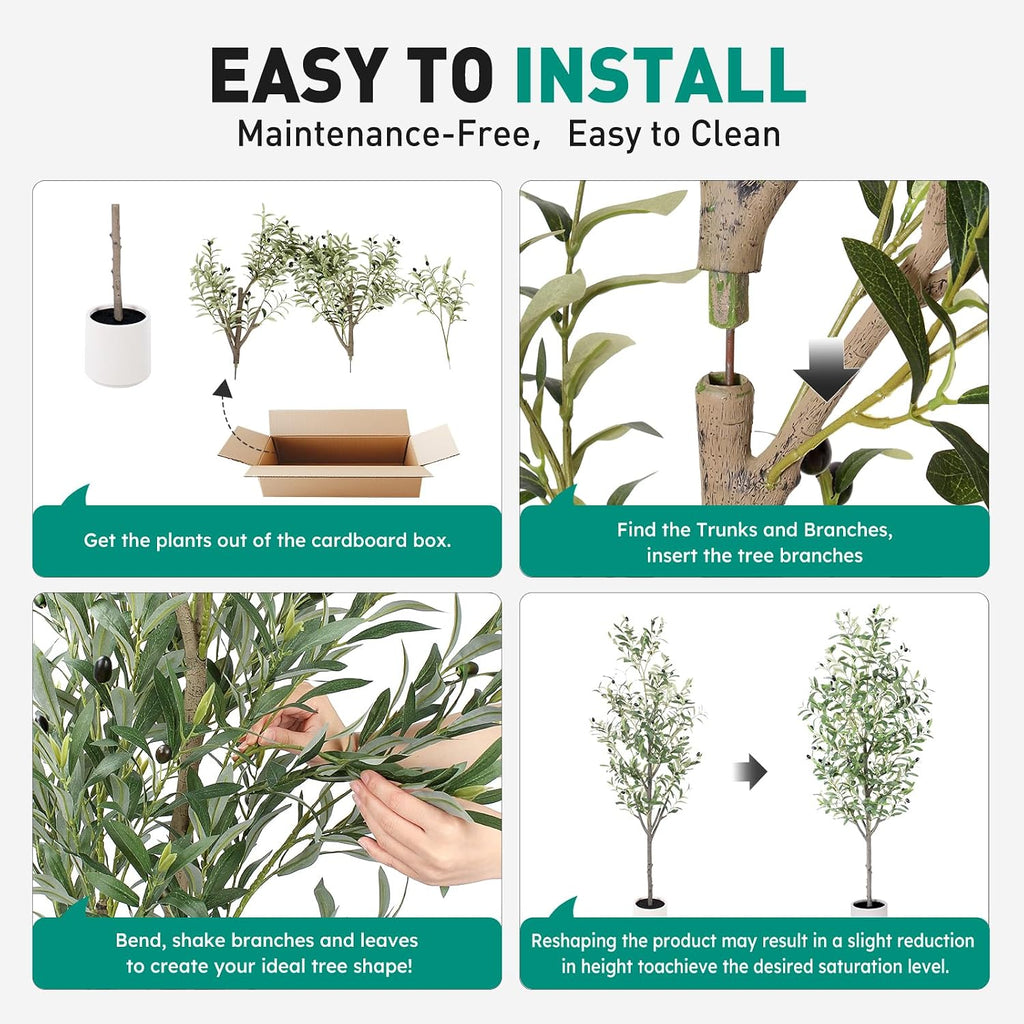 EASY TO INSTALL
Maintenance-Free, Easy to Clean

Get the plants out of the cardboard box.

Find the Trunks and Branches, insert the tree branches

Bend, shake branches and leaves to create your ideal tree shape!

Reshaping the product may result in a slight reduction in height toachieve the desired saturation level.