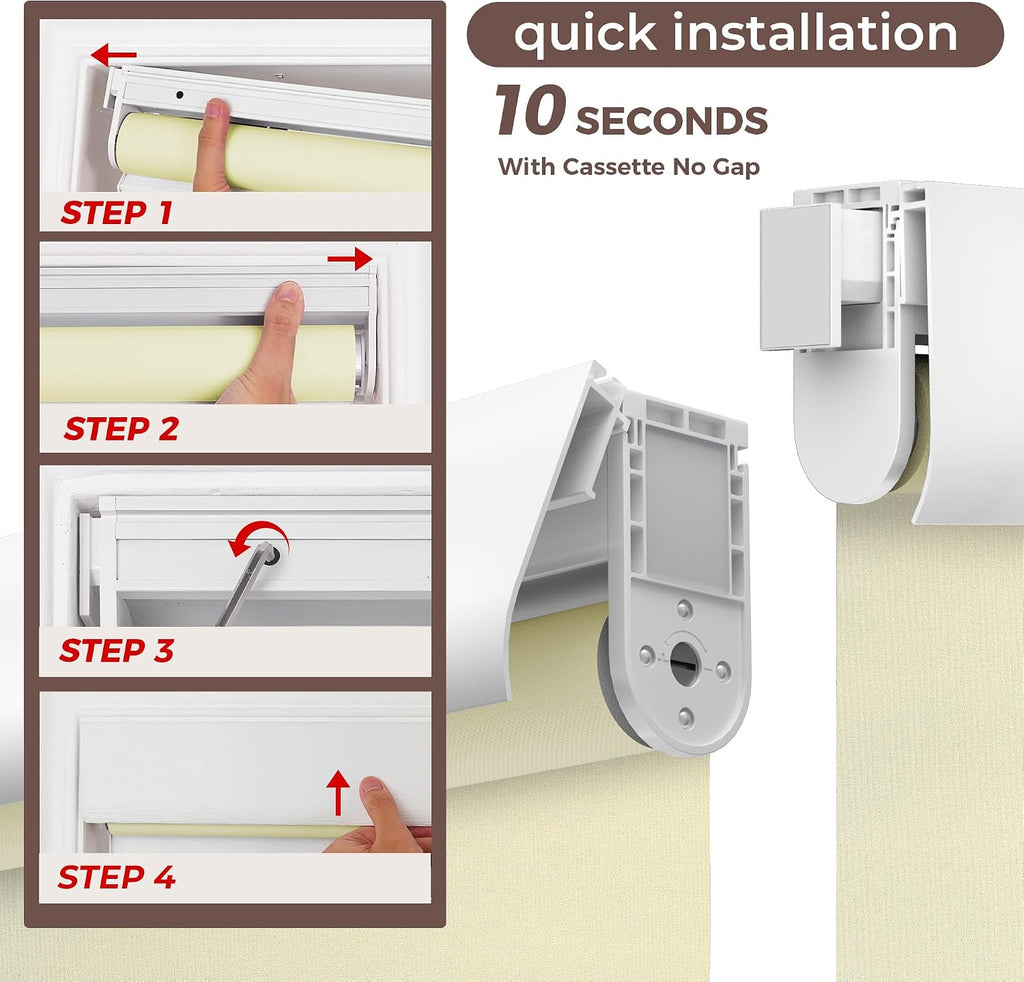 STEP 1

STEP 2

STEP 3

STEP 4

quick installation

10 SECONDS

With Cassette No Gap