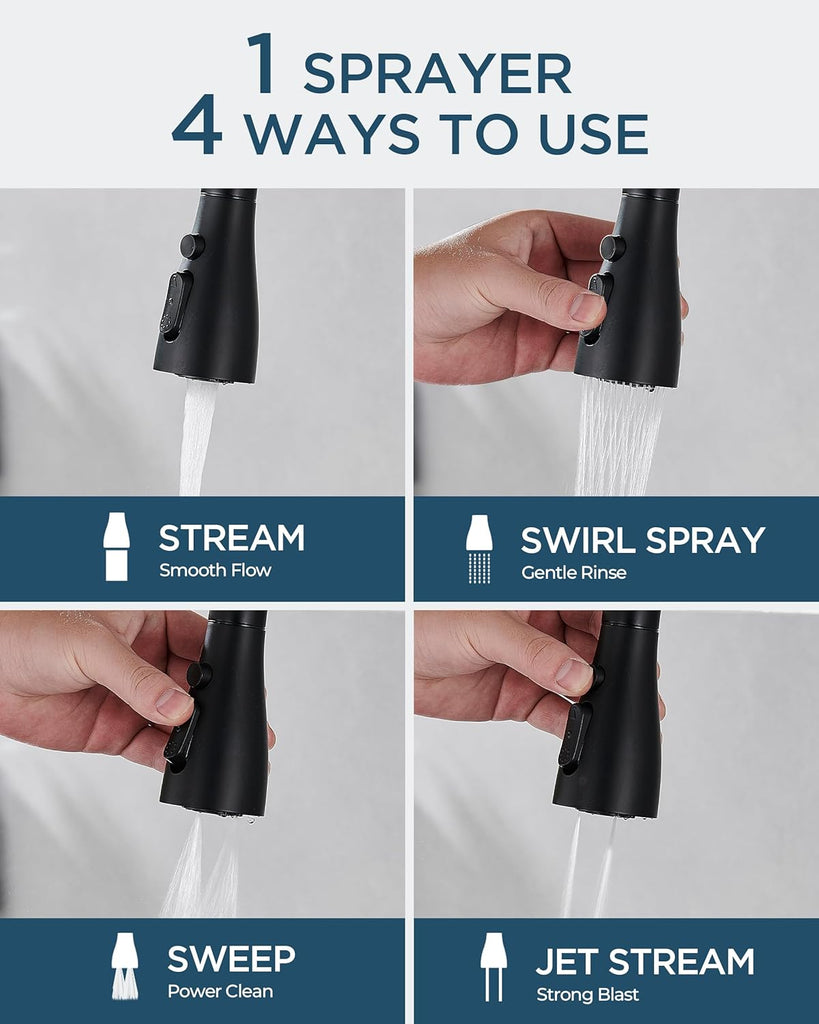 1 SPRAYER
4 WAYS TO USE

STREAM
Smooth Flow

SWIRL SPRAY
Gentle Rinse

SWEEP
Power Clean

JET STREAM
Strong Blast