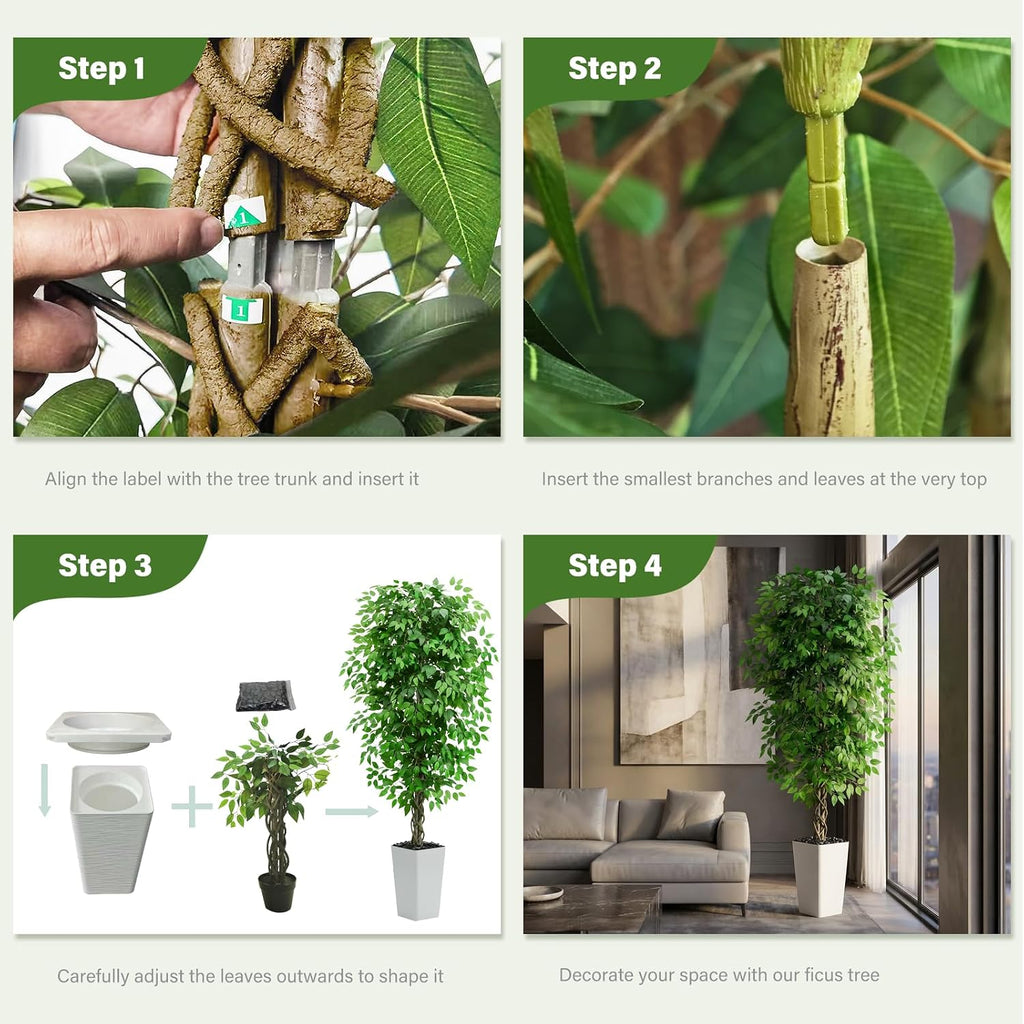 Step 1

1

1

Align the label with the tree trunk and insert it

Step 2

Insert the smallest branches and leaves at the very top

Step 3

Carefully adjust the leaves outwards to shape it

Step 4

Decorate your space with our ficus tree