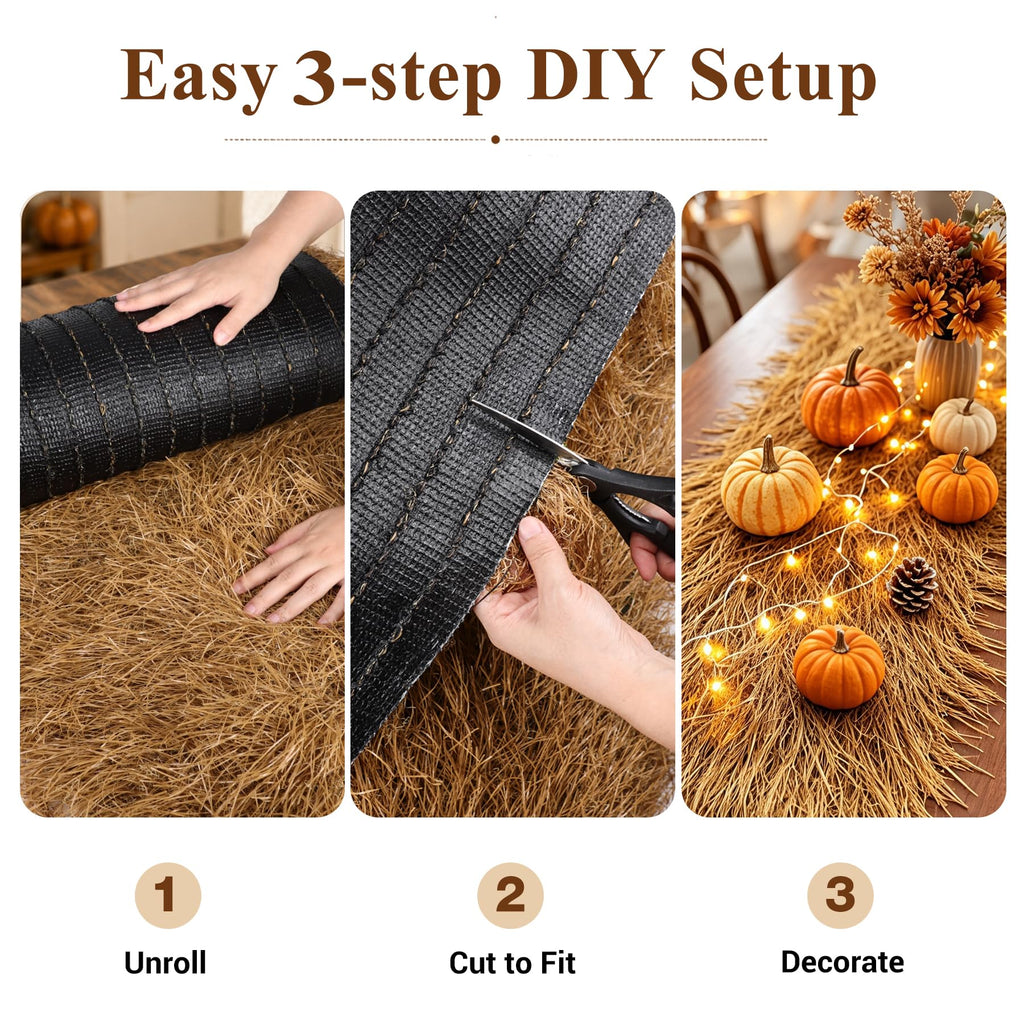 Easy 3-step DIY Setup

1
Unroll

2
Cut to Fit

3
Decorate