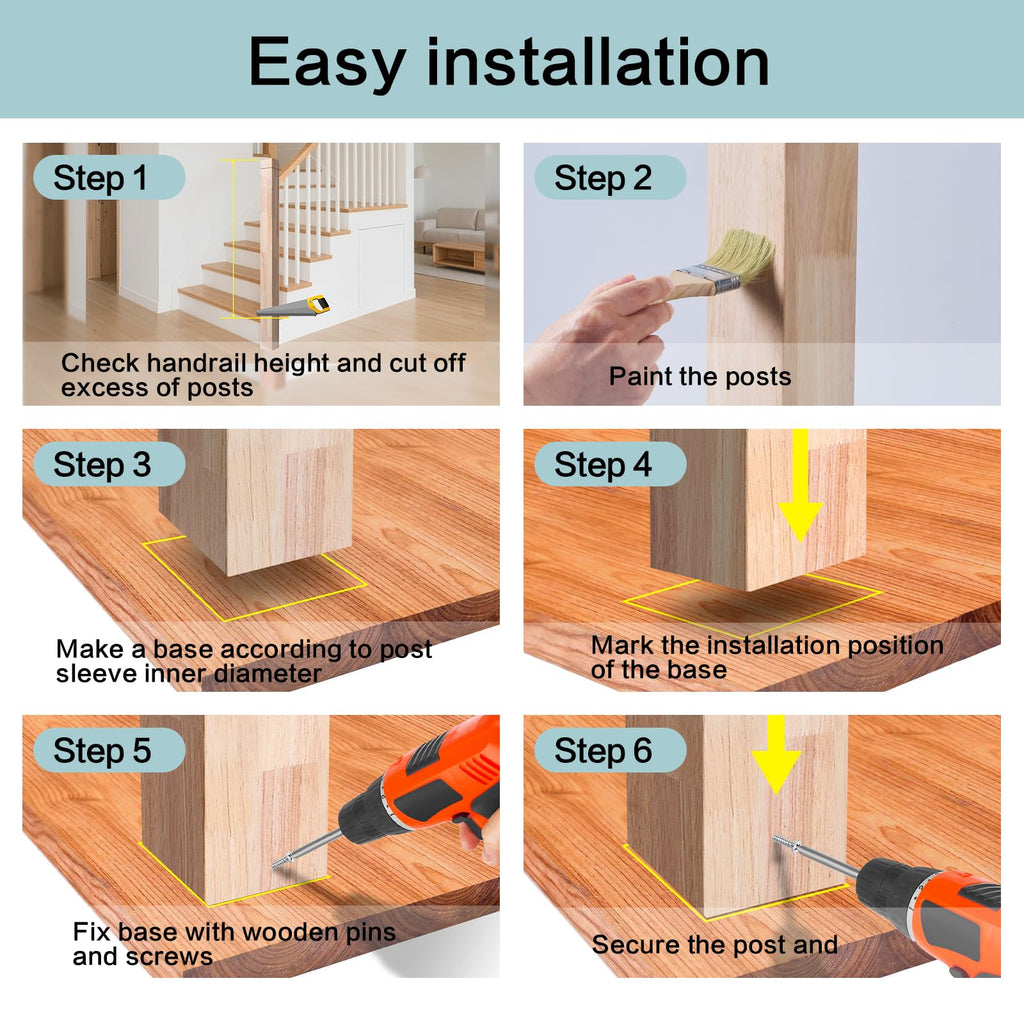 Easy installation

Step 1

Check handrail height and cut off excess of posts

Step 2

Paint the posts

Step 3

Make a base according to post sleeve inner diameter

Step 4

Mark the installation position of the base

Step 5

Fix base with wooden pins and screws

Step 6

Secure the post and