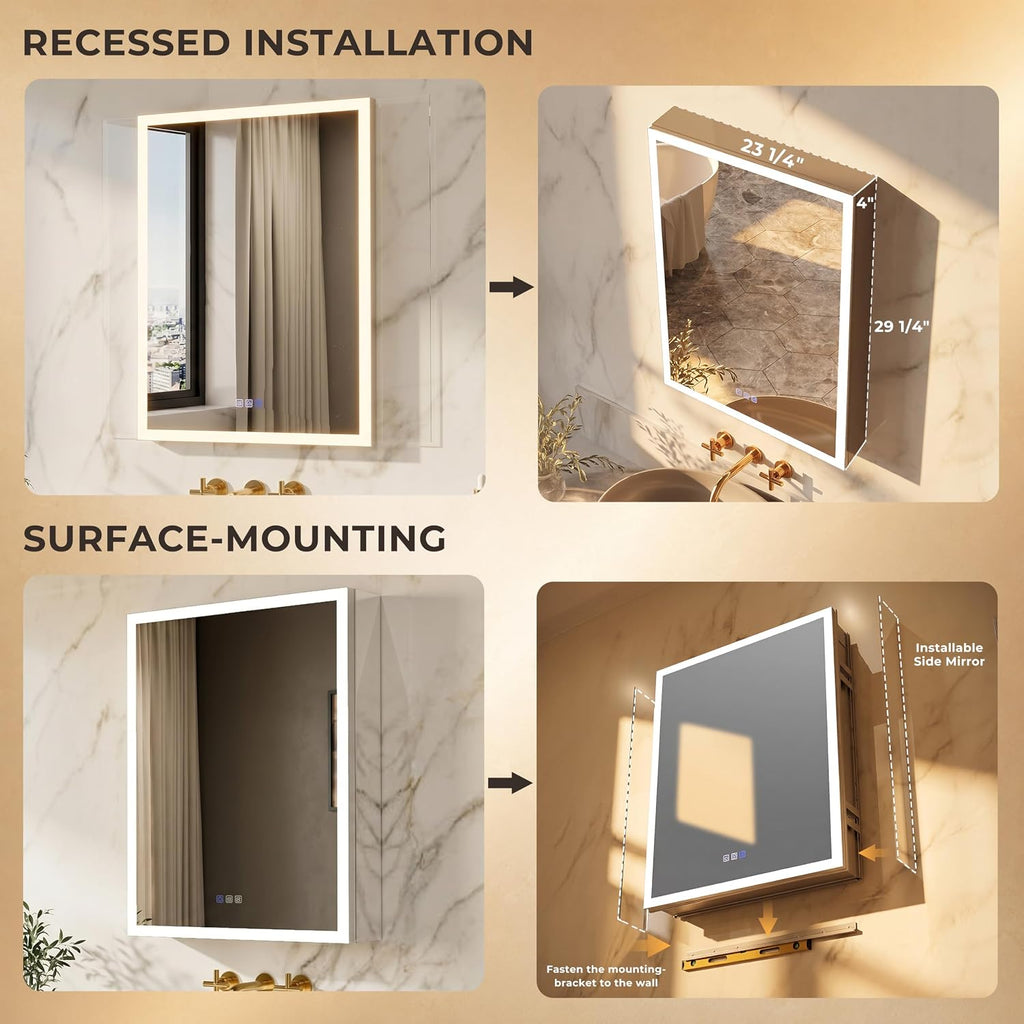 RECESSED INSTALLATION

23 1/4"

4"

29 1/4"

SURFACE-MOUNTING

Installable Side Mirror

Fasten the mounting-bracket to the wall