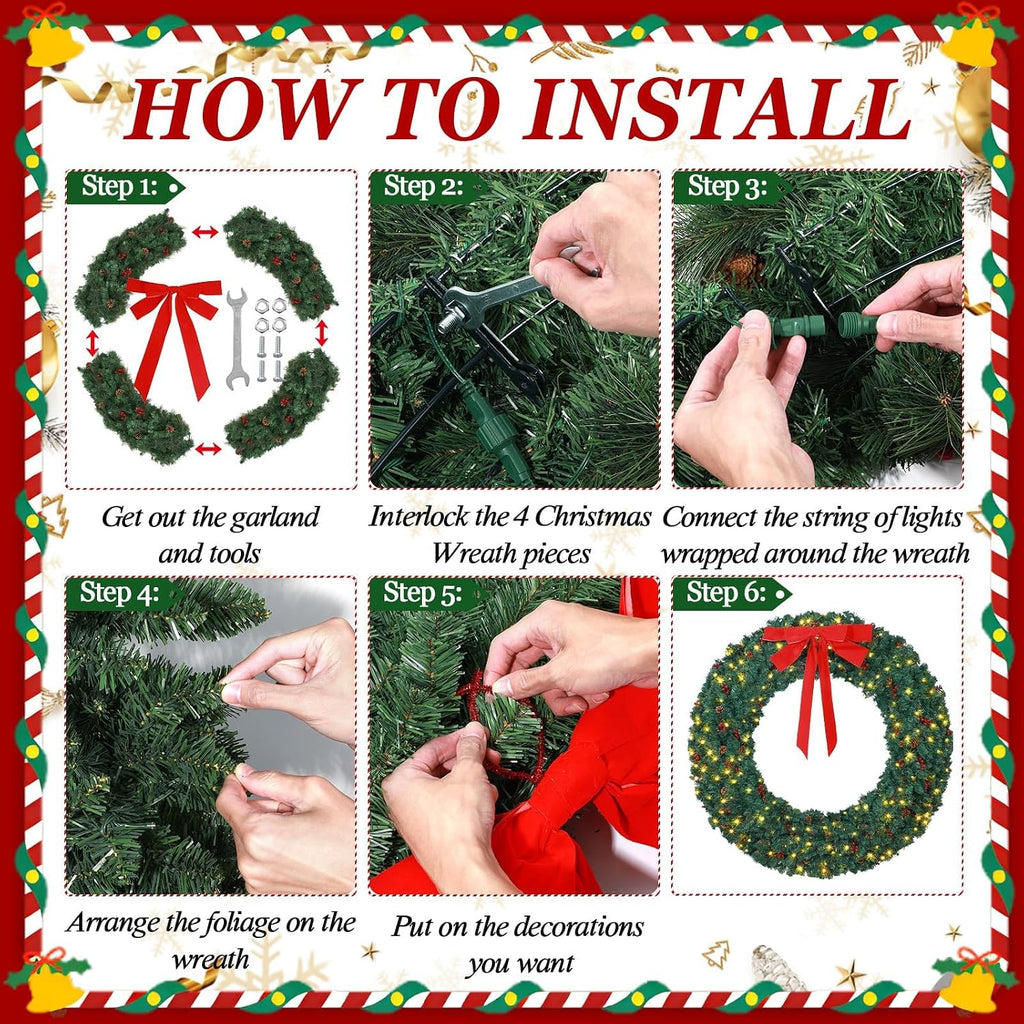 HOW TO INSTALL

Step 1:

Get out the garland and tools

Step 2:

Interlock the 4 Christmas Wreath pieces

Step 3:

Connect the string of lights wrapped around the wreath

Step 4:

Arrange the foliage on the wreath

Step 5:

Put on the decorations you want

Step 6: