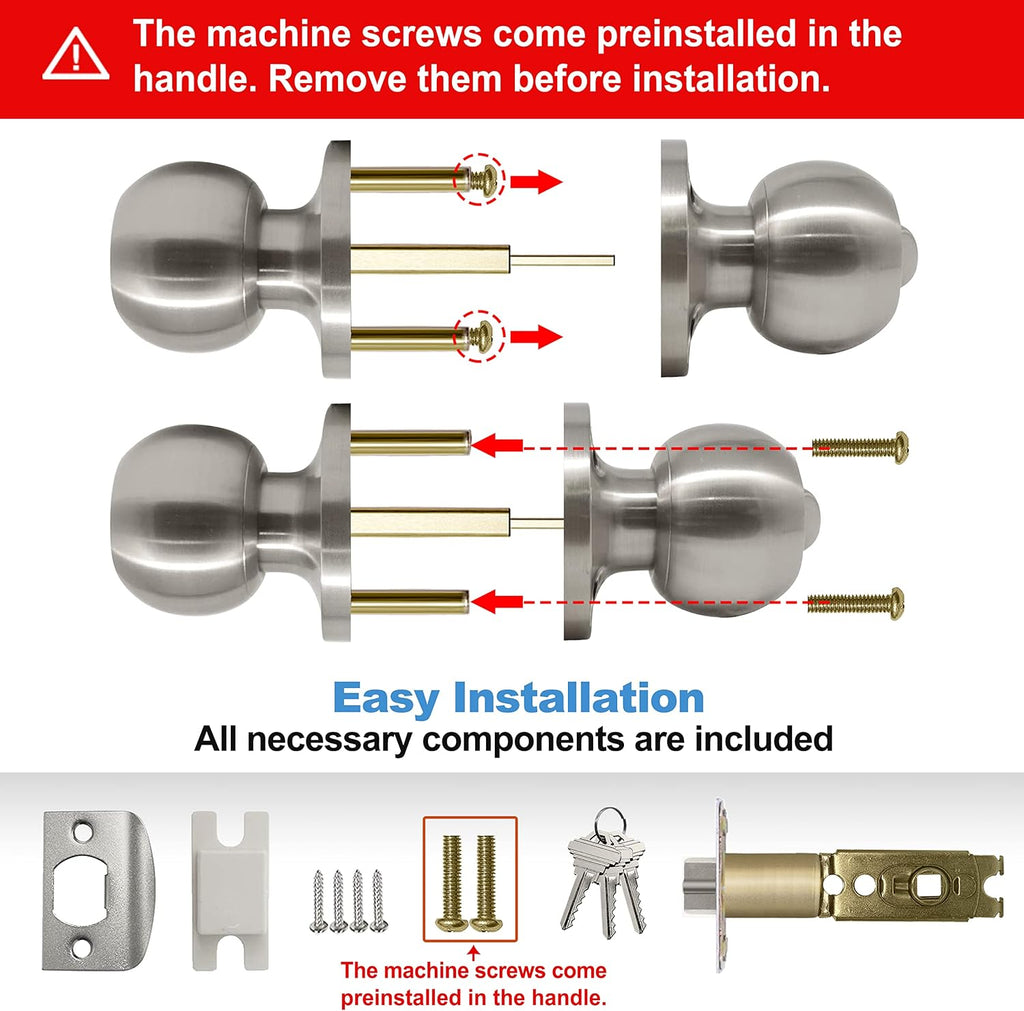 The machine screws come preinstalled in the handle. Remove them before installation.

Easy Installation
All necessary components are included

The machine screws come preinstalled in the handle.