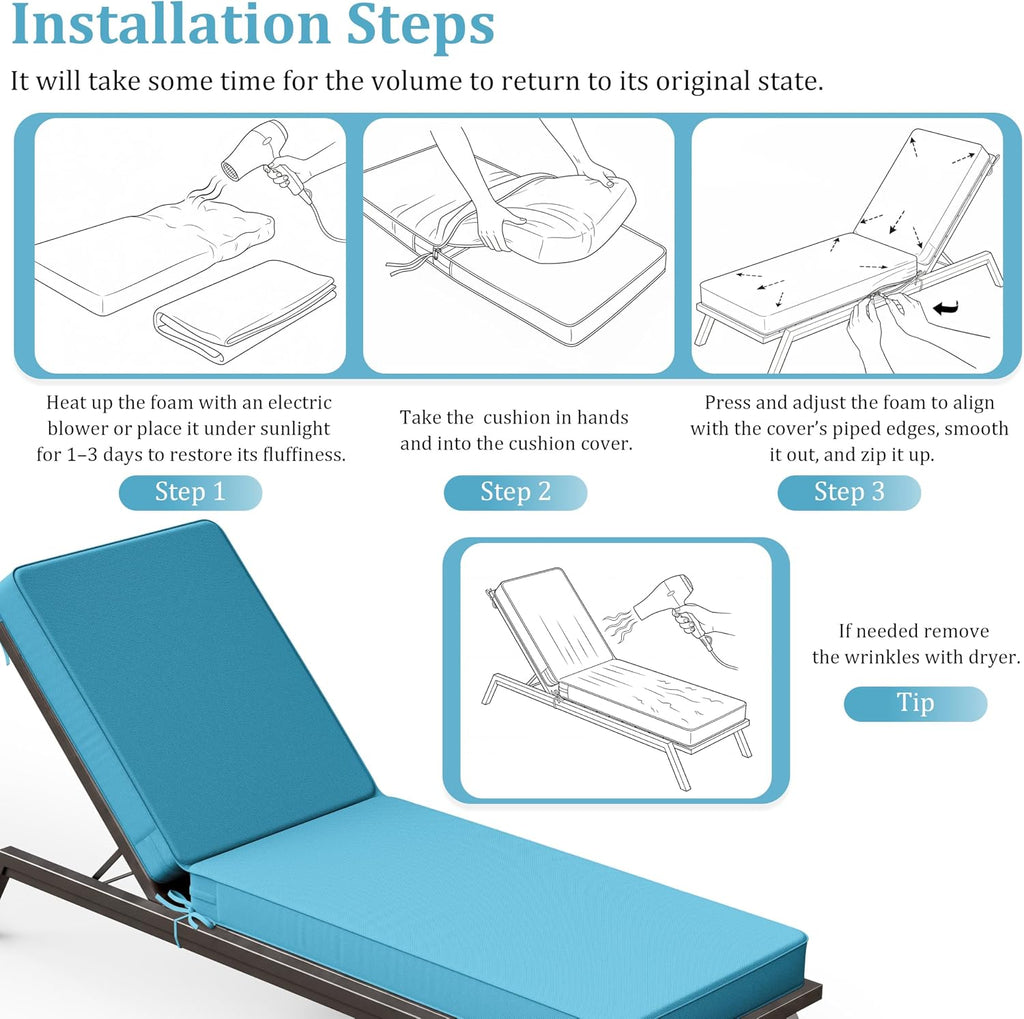 Installation Steps

It will take some time for the volume to return to its original state.

Heat up the foam with an electric blower or place it under sunlight for 1–3 days to restore its fluffiness.

Step 1

Take the cushion in hands and into the cushion cover.

Step 2

Press and adjust the foam to align with the cover's piped edges, smooth it out, and zip it up.

Step 3

If needed remove the wrinkles with dryer.

Tip