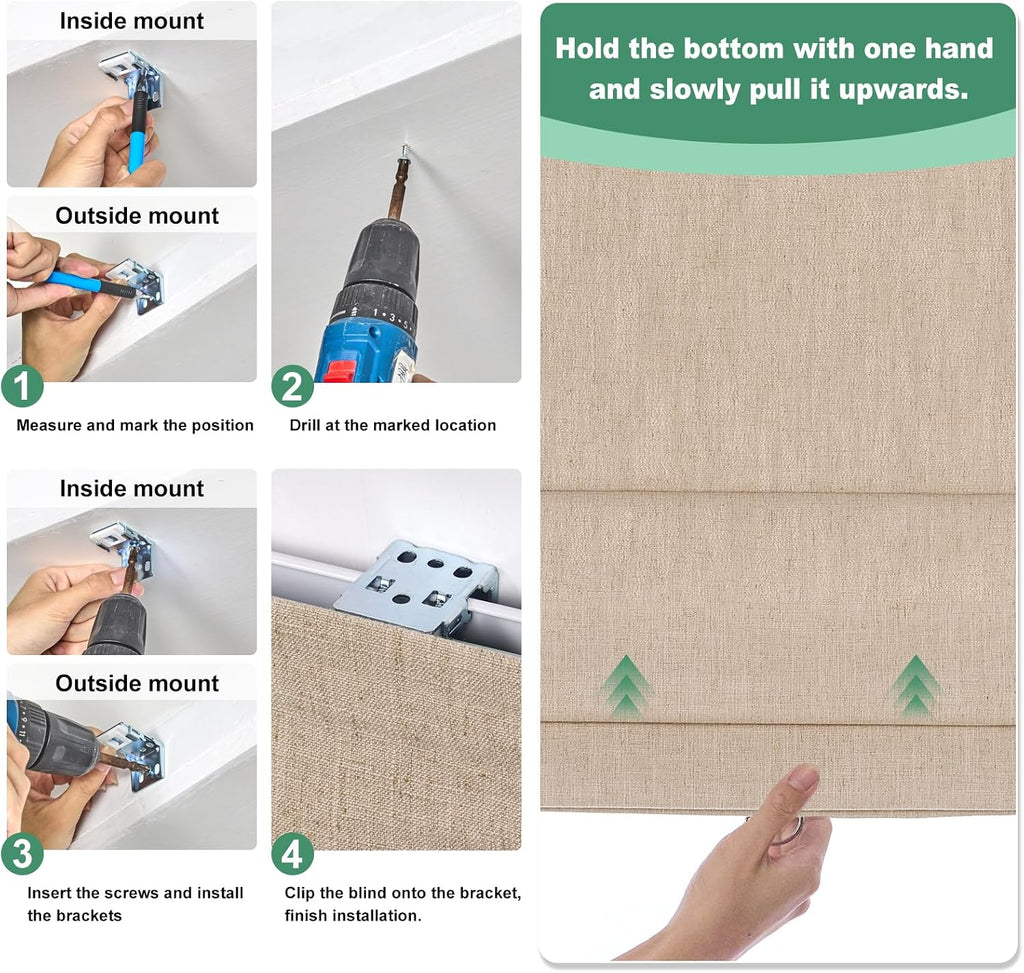 Inside mount

Outside mount

1

Measure and mark the position

2

Drill at the marked location

Inside mount

Outside mount

3

Insert the screws and install the brackets

4

Clip the blind onto the bracket, finish installation.

Hold the bottom with one hand and slowly pull it upwards.