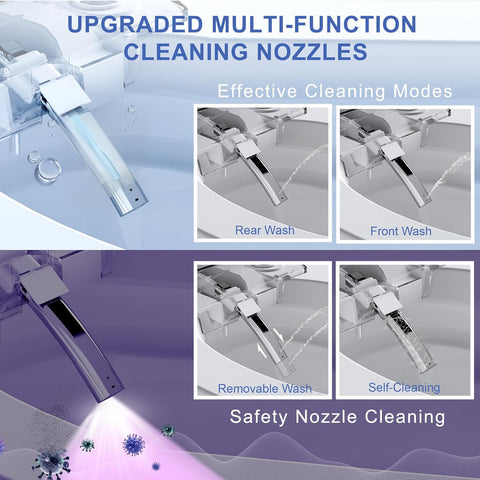 UPGRADED MULTI-FUNCTION CLEANING NOZZLES

Effective Cleaning Modes

Rear Wash

Front Wash

Removable Wash

Self-Cleaning

Safety Nozzle Cleaning