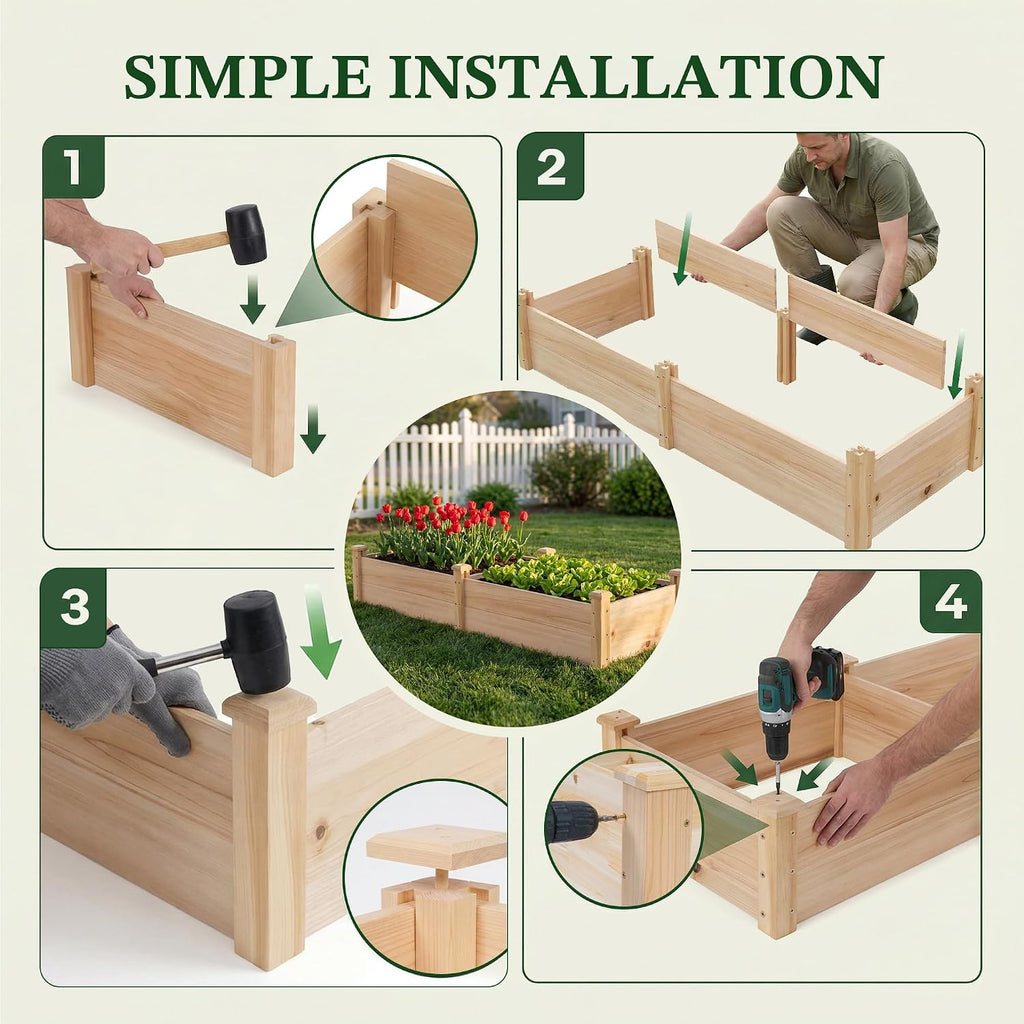 SIMPLE INSTALLATION

1

2

3

4