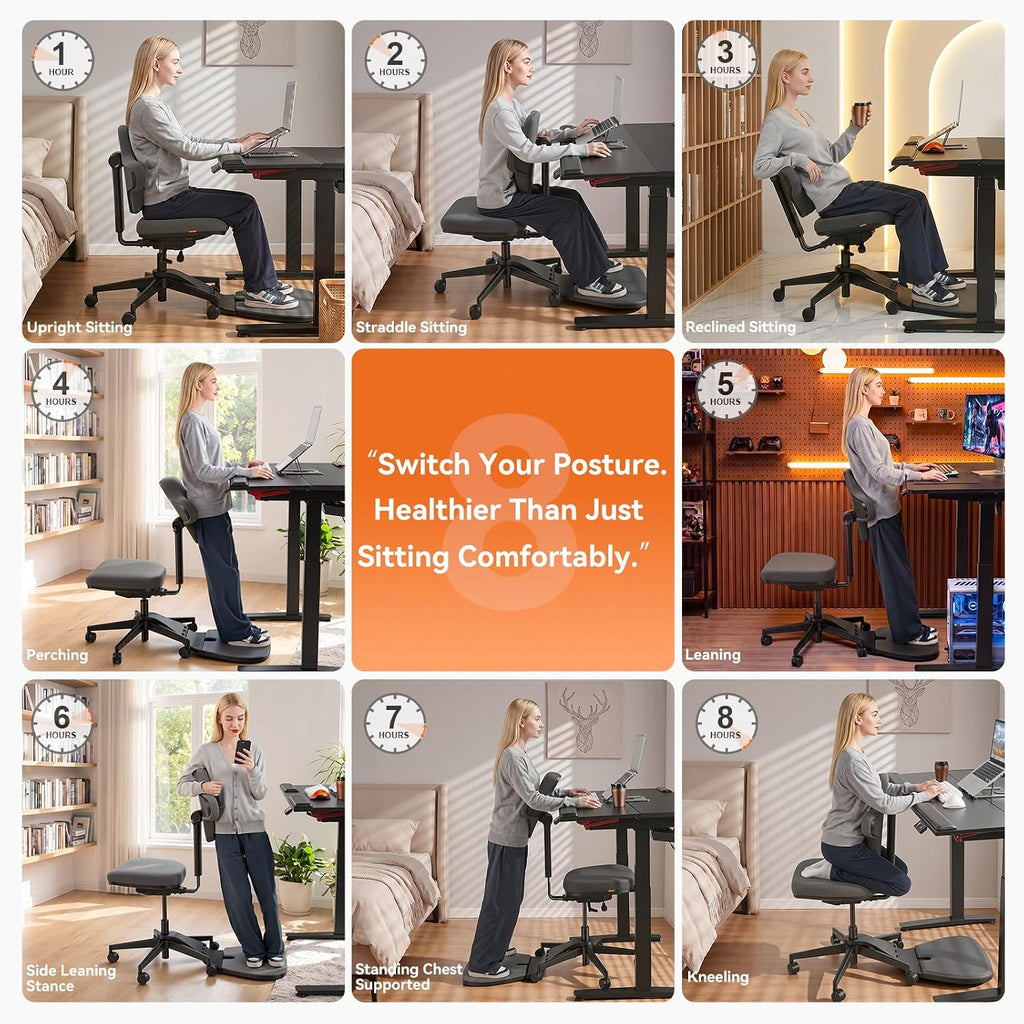 1 HOUR

Upright Sitting

2 HOURS

Straddle Sitting

3 HOURS

Reclined Sitting

4 HOURS

Perching

8

"Switch Your Posture. Healthier Than Just Sitting Comfortably."

5 HOURS

Leaning

6 HOURS

Side Leaning Stance

7 HOURS

Standing Chest Supported

8 HOURS

Kneeling