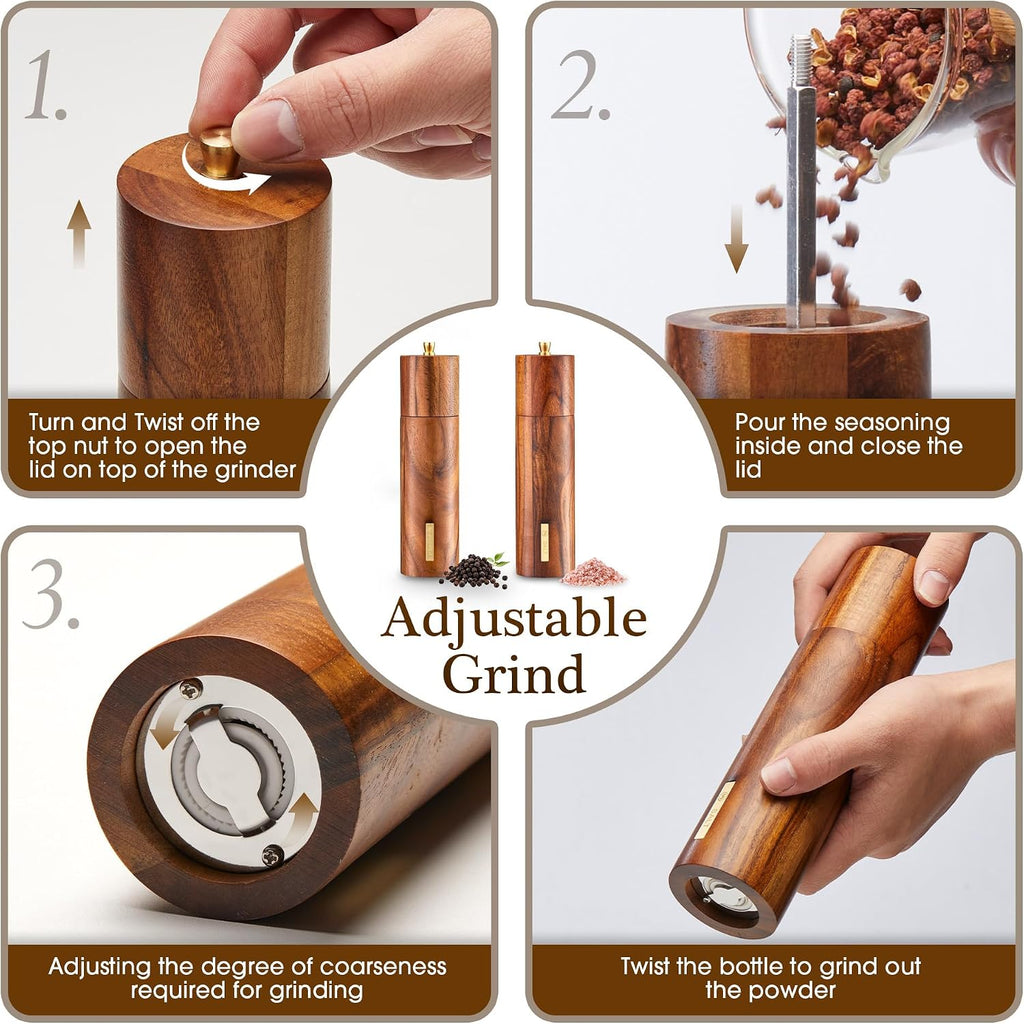 1.

Turn and Twist off the top nut to open the lid on top of the grinder

2.

Pour the seasoning inside and close the lid

Adjustable Grind

3.

Adjusting the degree of coarseness required for grinding

Twist the bottle to grind out the powder