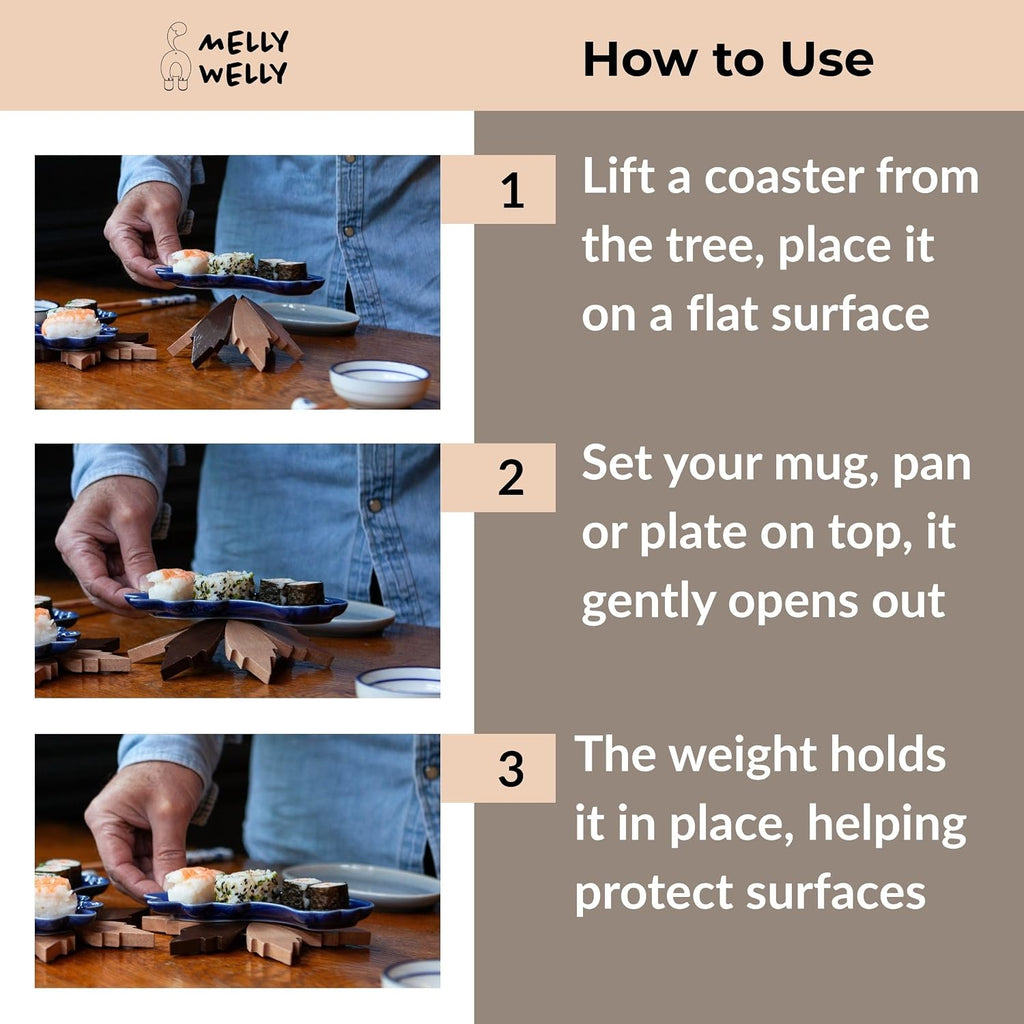 MELLY WELLY

How to Use

1 Lift a coaster from the tree, place it on a flat surface

2 Set your mug, pan or plate on top, it gently opens out

3 The weight holds it in place, helping protect surfaces